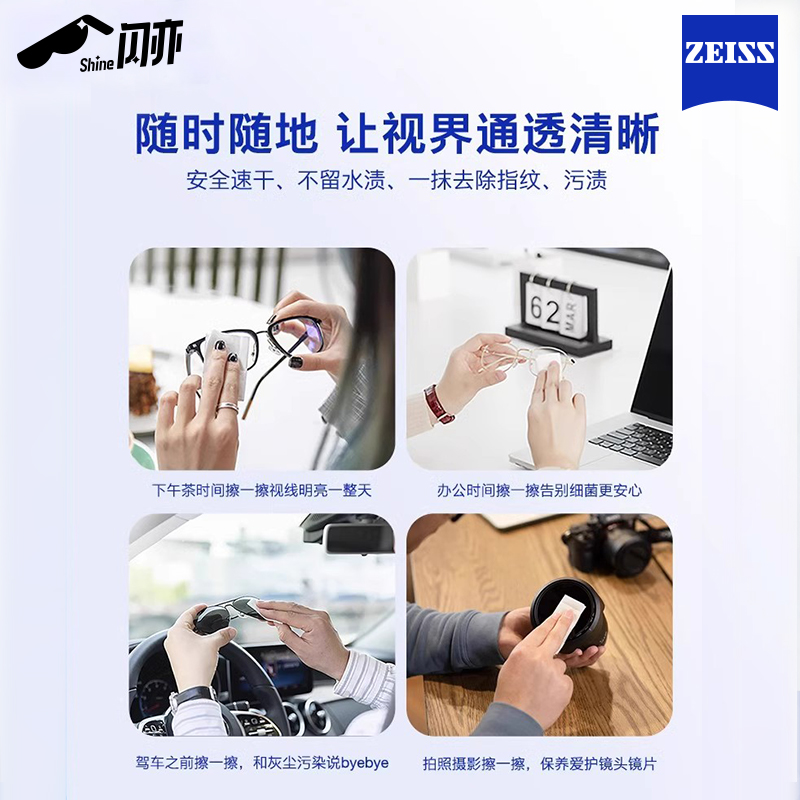 Shine 闪亦

ZEISS

随时随地 让视界通透清晰

安全速干、不留水渍、一抹去除指纹、污渍

62 MAR

下午茶时间擦一擦视线明亮一整天

办公时间擦一擦告别细菌更安心

驾车之前擦一擦，和灰尘污染说byebye

拍照摄影擦一擦，保养爱护镜头镜片