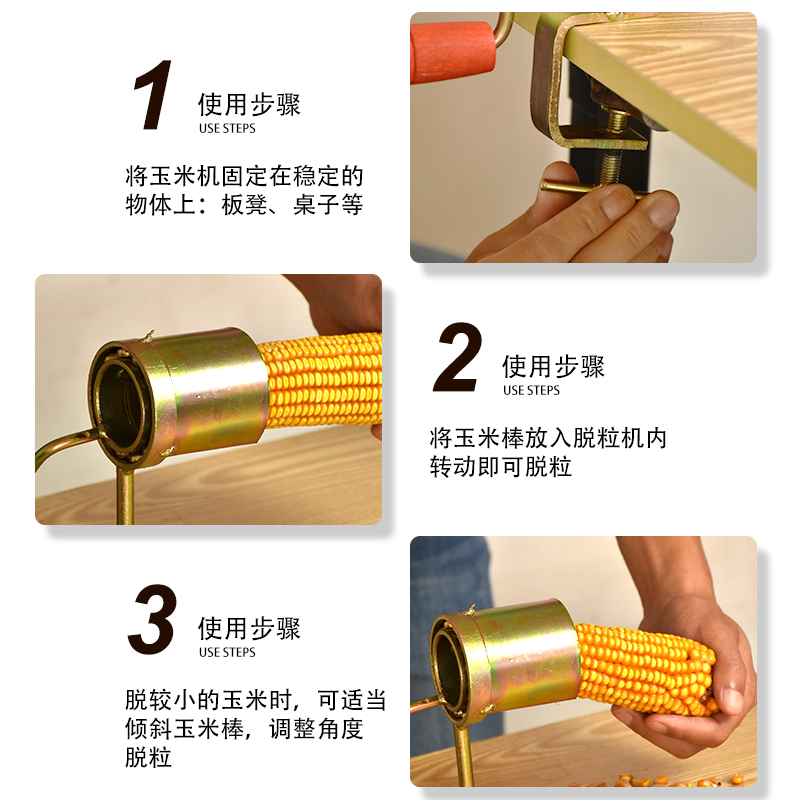 1 使用步骤
USE STEPS

将玉米机固定在稳定的物体上：板凳、桌子等

2 使用步骤
USE STEPS

将玉米棒放入脱粒机内转动即可脱粒

3 使用步骤
USE STEPS

脱较小的玉米时，可适当倾斜玉米棒，调整角度脱粒