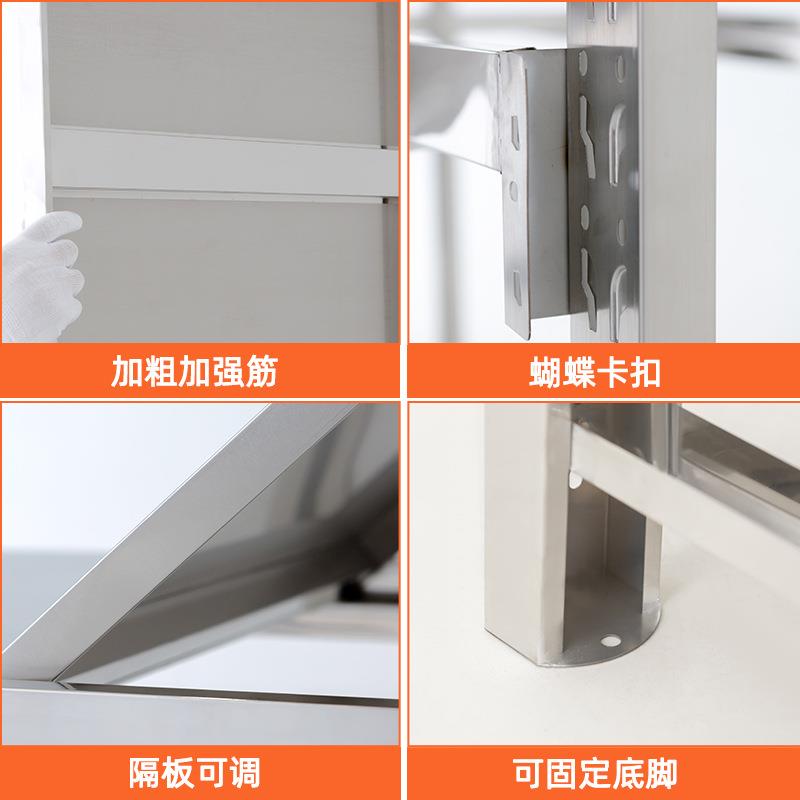 加粗加强筋

蝴蝶卡扣

隔板可调

可固定底脚