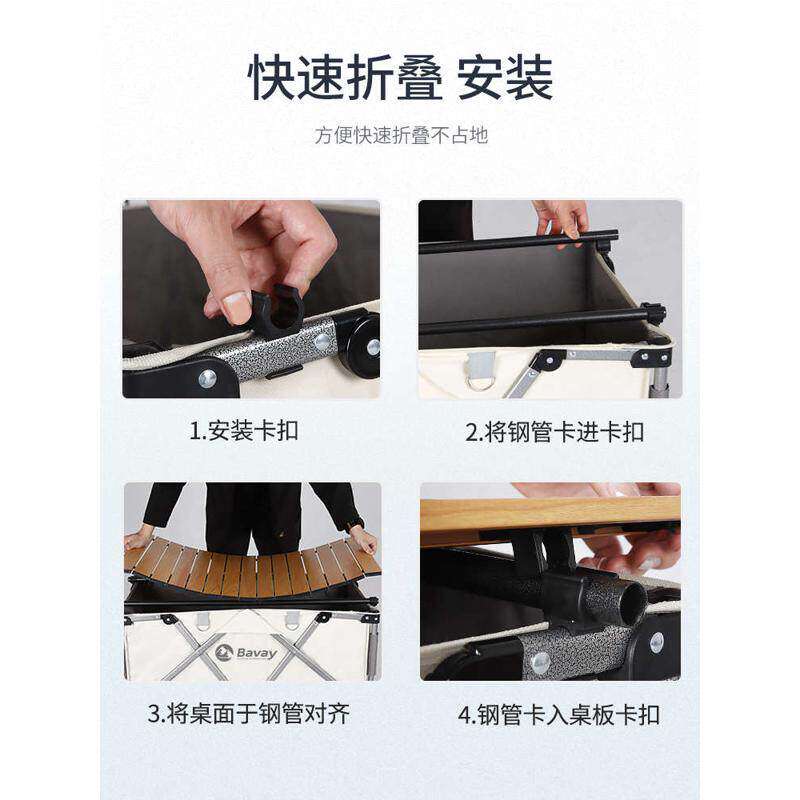 快速折叠 安装

方便快速折叠不占地

1.安装卡扣

2.将钢管卡进卡扣

Bavay

3.将桌面于钢管对齐

4.钢管卡入桌板卡扣