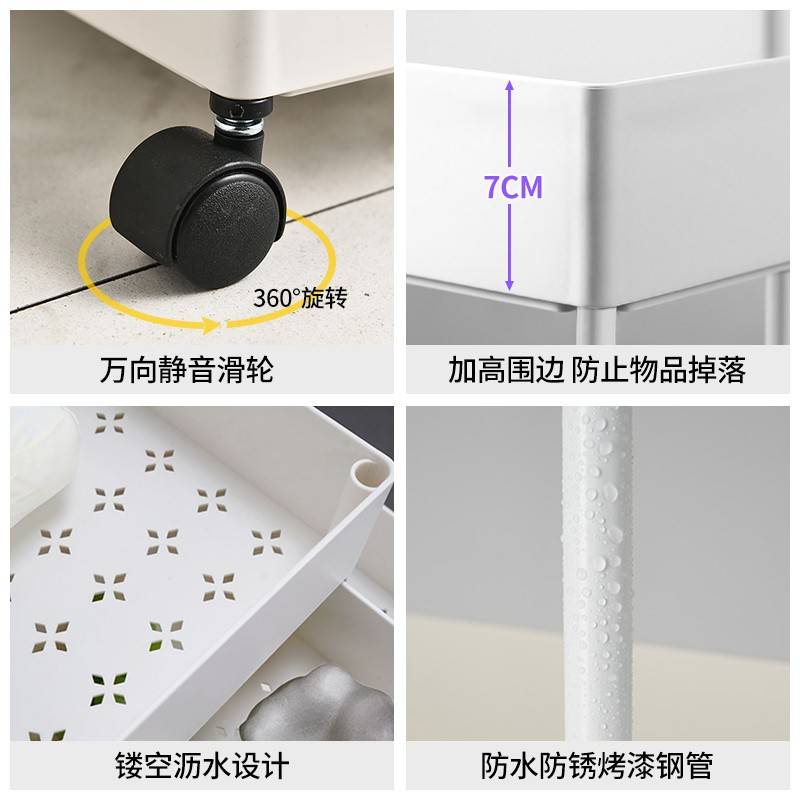 360°旋转

万向静音滑轮

7CM

加高围边 防止物品掉落

镂空沥水设计

防水防锈烤漆钢管