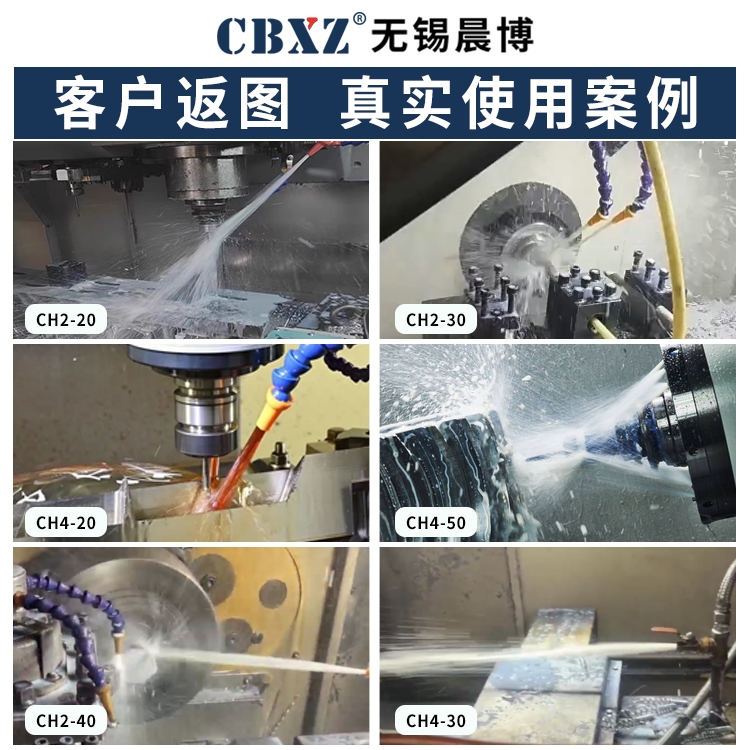 CBXZ® 无锡晨博

客户返图 真实使用案例

CH2-20

CH2-30

CH4-20

CH4-50

CH2-40

CH4-30