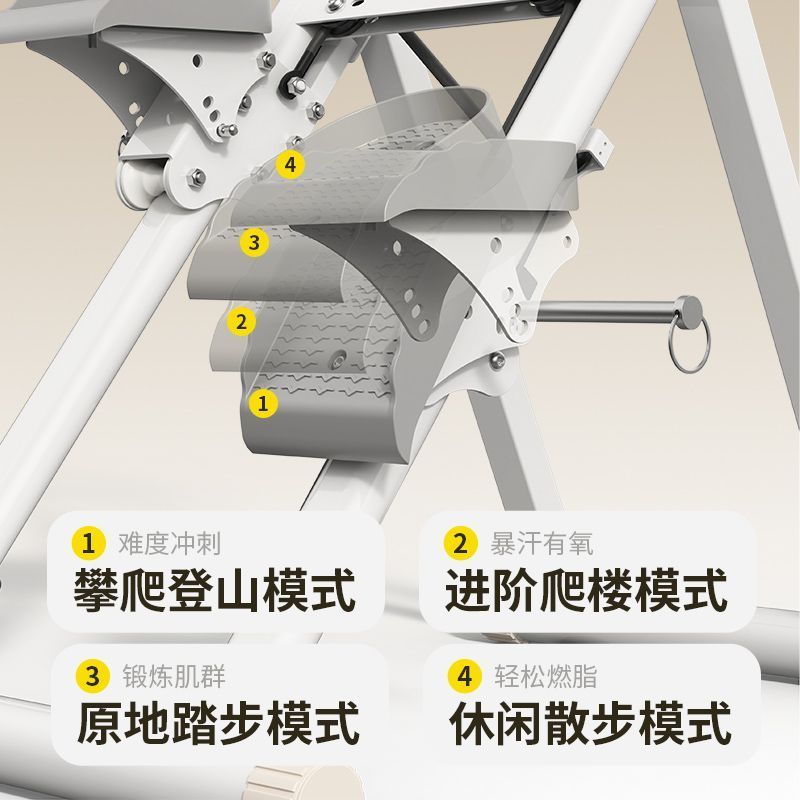 4

3

2

1

1 难度冲刺
攀爬登山模式

2 暴汗有氧
进阶爬楼模式

3 锻炼肌群
原地踏步模式

4 轻松燃脂
休闲散步模式