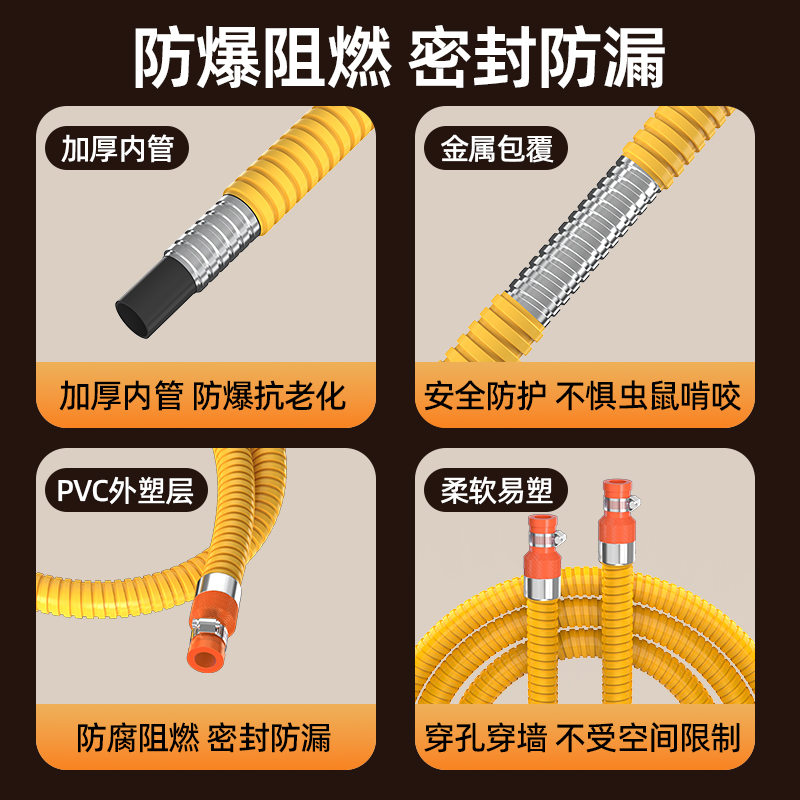 防爆阻燃 密封防漏

加厚内管

加厚内管 防爆抗老化

金属包覆

安全防护 不惧虫鼠啃咬

PVC外塑层

防腐阻燃 密封防漏

柔软易塑

穿孔穿墙 不受空间限制