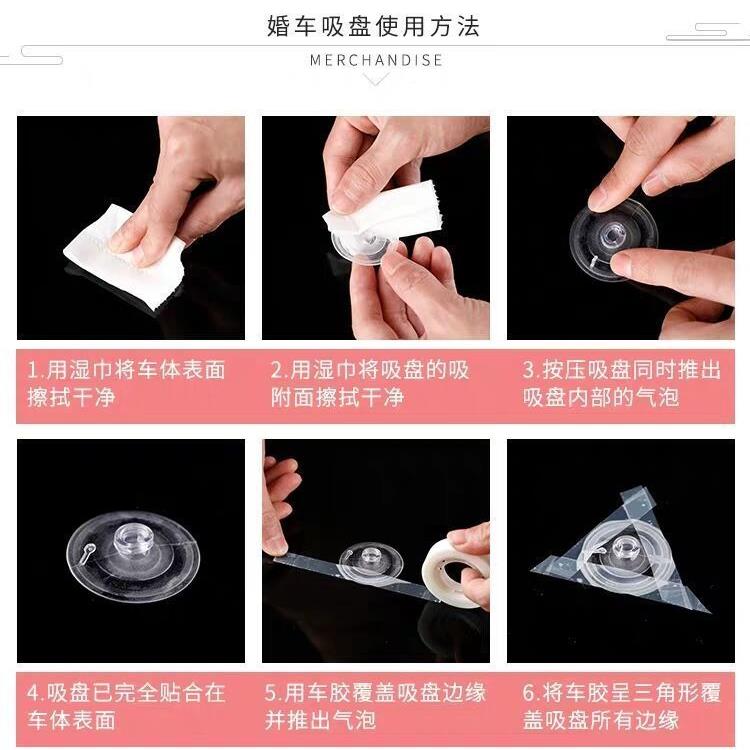 婚车吸盘使用方法

MERCHANDISE

1.用湿巾将车体表面擦拭干净

2.用湿巾将吸盘的吸附面擦拭干净

3.按压吸盘同时推出吸盘内部的气泡

4.吸盘已完全贴合在车体表面

5.用车胶覆盖吸盘边缘并推出气泡

6.将车胶呈三角形覆盖吸盘所有边缘