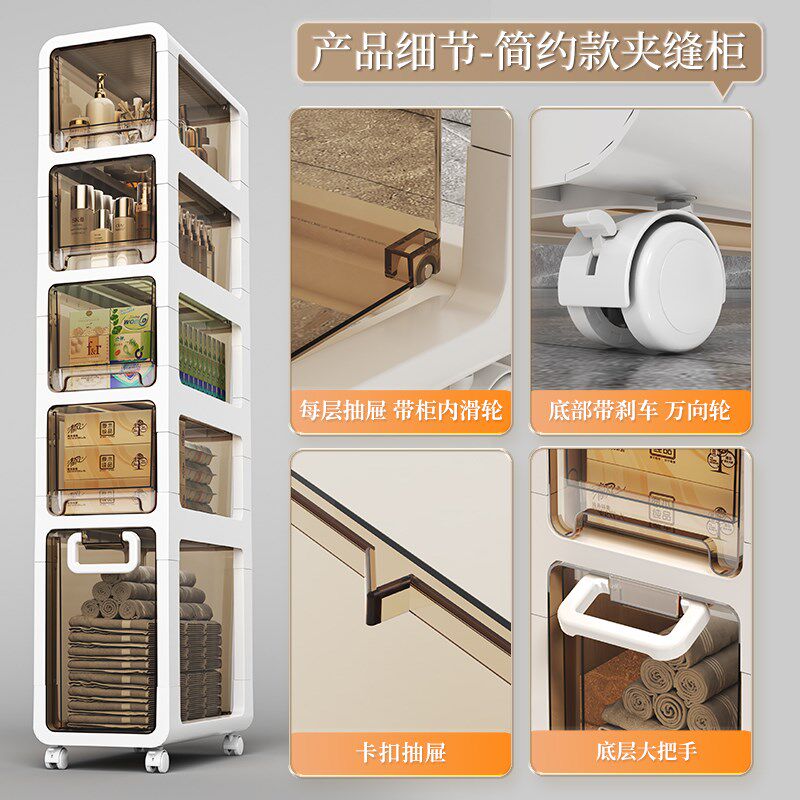 产品细节-简约款夹缝柜

每层抽屉 带柜内滑轮

底部带刹车 万向轮

卡扣抽屉

底层大把手