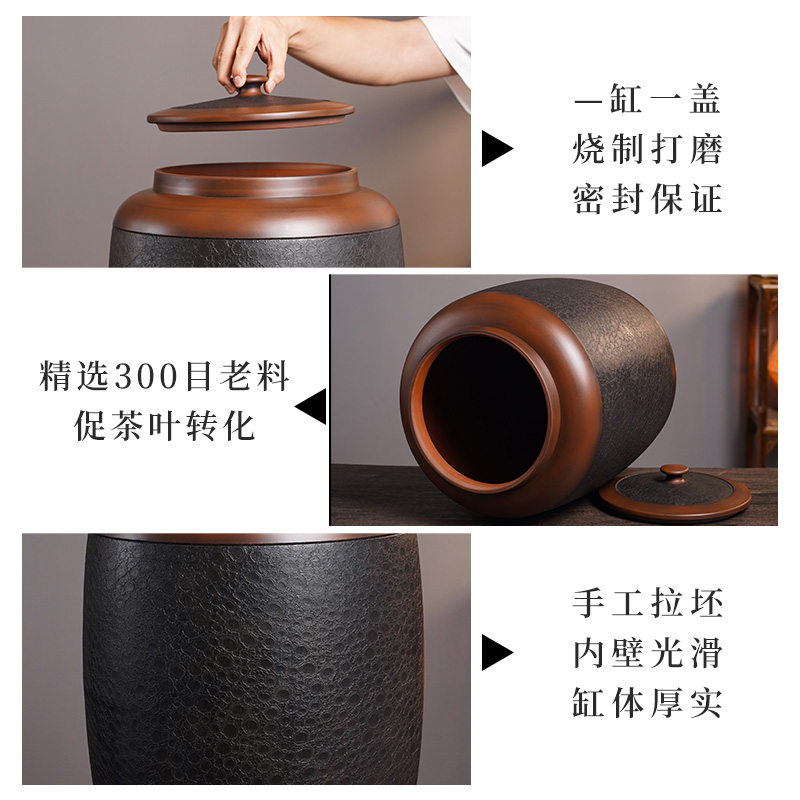 一缸一盖
烧制打磨
密封保证

精选300目老料
促茶叶转化

手工拉坯
内壁光滑
缸体厚实