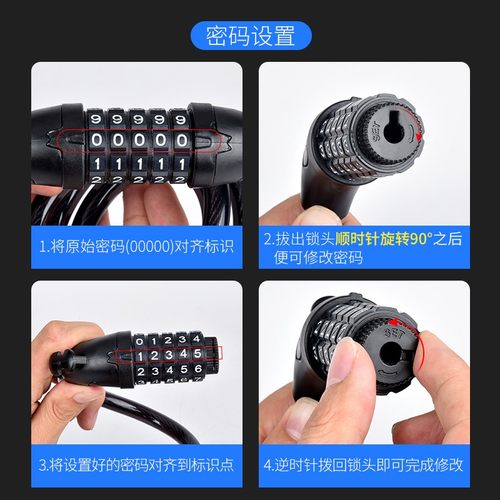 密码设置

9 9 9 9 9
0 0 0 0 0
1 1 1 1 1
2 2 2 2 2

1.将原始密码(00000)对齐标识

SET

2.拔出锁头顺时针旋转90°之后便可修改密码

0 1 2 3 4
1 2 3 4 5
2 3 4 5 6

3.将设置好的密码对齐到标识点

SET

4.逆时针拨回锁头即可完成修改