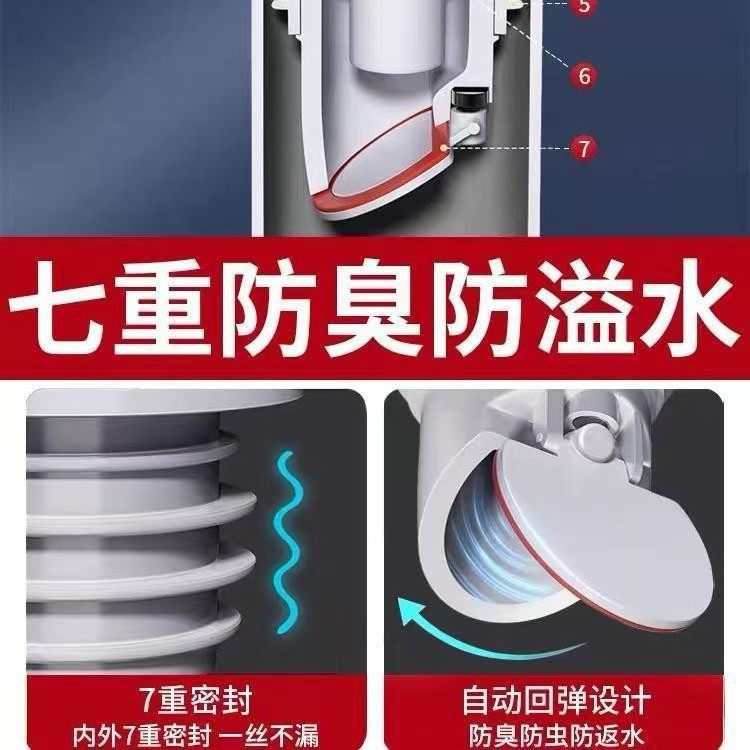 5
6
7
七重防臭防溢水
7重密封
内外7重密封 一丝不漏
自动回弹设计
防臭防虫防返水