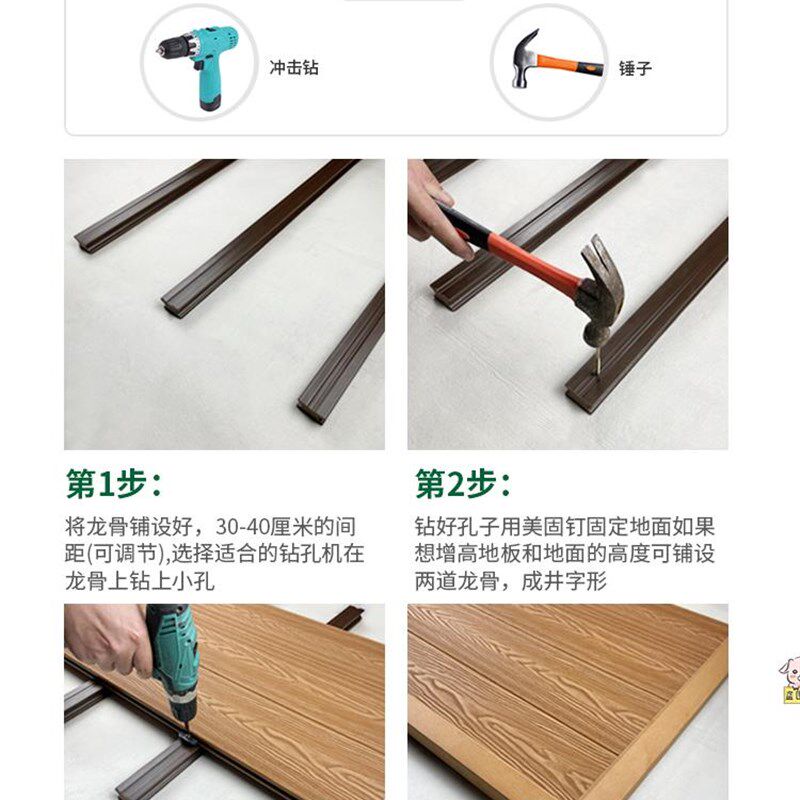 冲击钻

锤子

第1步:

将龙骨铺设好，30-40厘米的间距(可调节),选择适合的钻孔机在龙骨上钻上小孔

第2步:

钻好孔子用美固钉固定地面如果想增高地板和地面的高度可铺设两道龙骨，成井字形