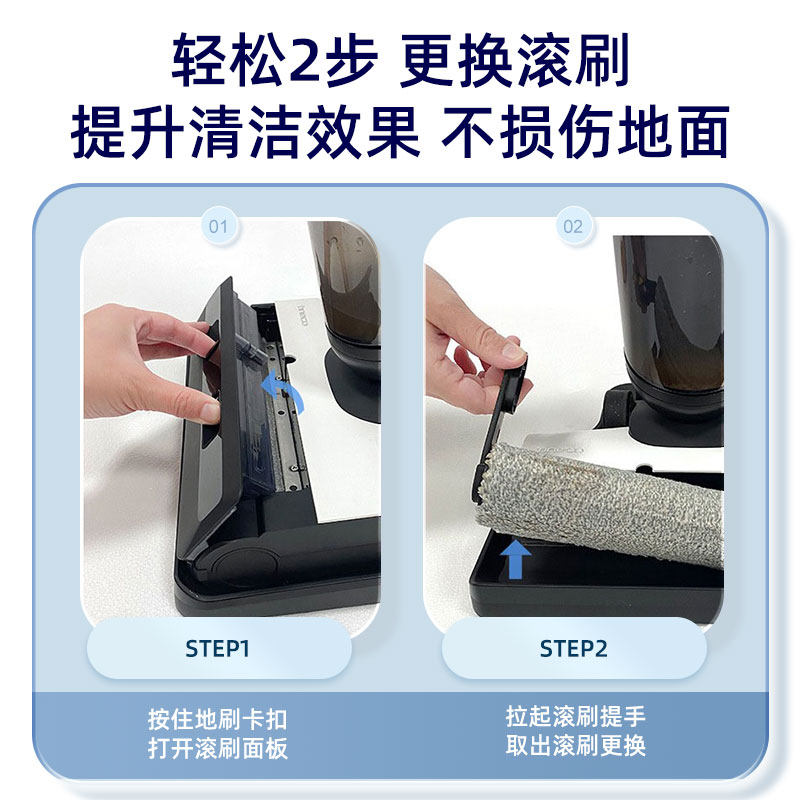 轻松2步 更换滚刷
提升清洁效果 不损伤地面

01

STEP1

按住地刷卡扣
打开滚刷面板

02

STEP2

拉起滚刷提手
取出滚刷更换