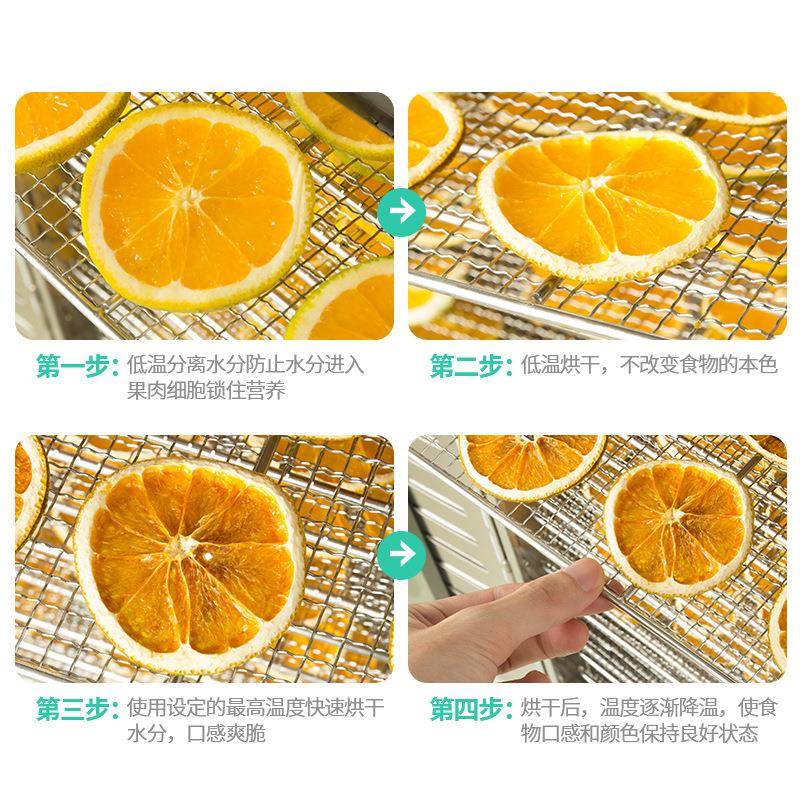 第一步：低温分离水分防止水分进入果肉细胞锁住营养

第二步：低温烘干，不改变食物的本色

第三步：使用设定的最高温度快速烘干水分，口感爽脆

第四步：烘干后，温度逐渐降温，使食物口感和颜色保持良好状态