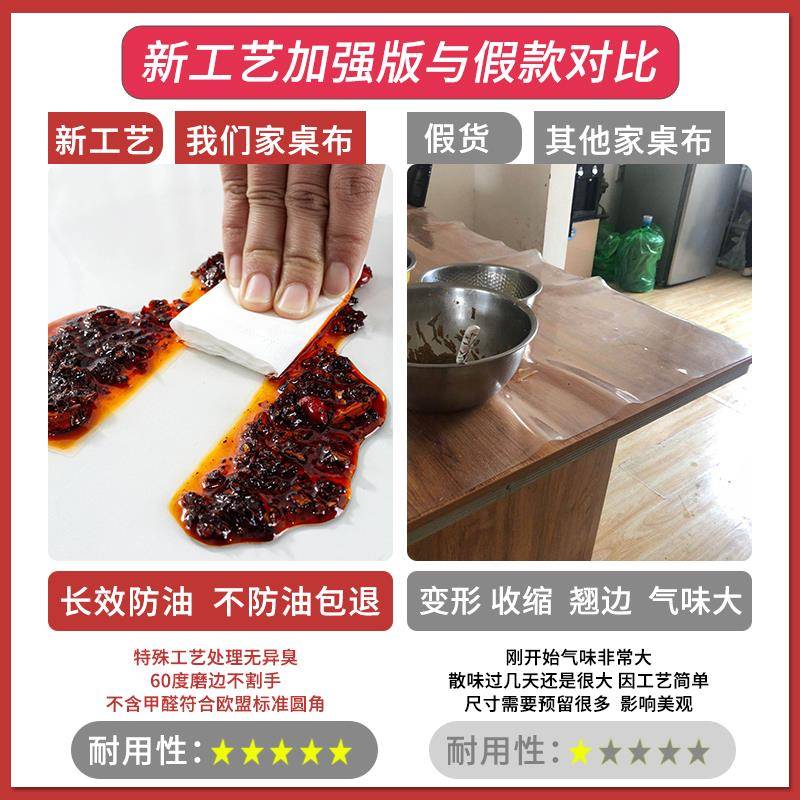 新工艺加强版与假款对比

新工艺　我们家桌布

长效防油　不防油包退

特殊工艺处理无异臭
60度磨边不割手
不含甲醛符合欧盟标准圆角

耐用性：★★★★★

假货　其他家桌布

变形 收缩 翘边 气味大

刚开始气味非常大
散味过几天还是很大 因工艺简单
尺寸需要预留很多 影响美观

耐用性：★★★★★