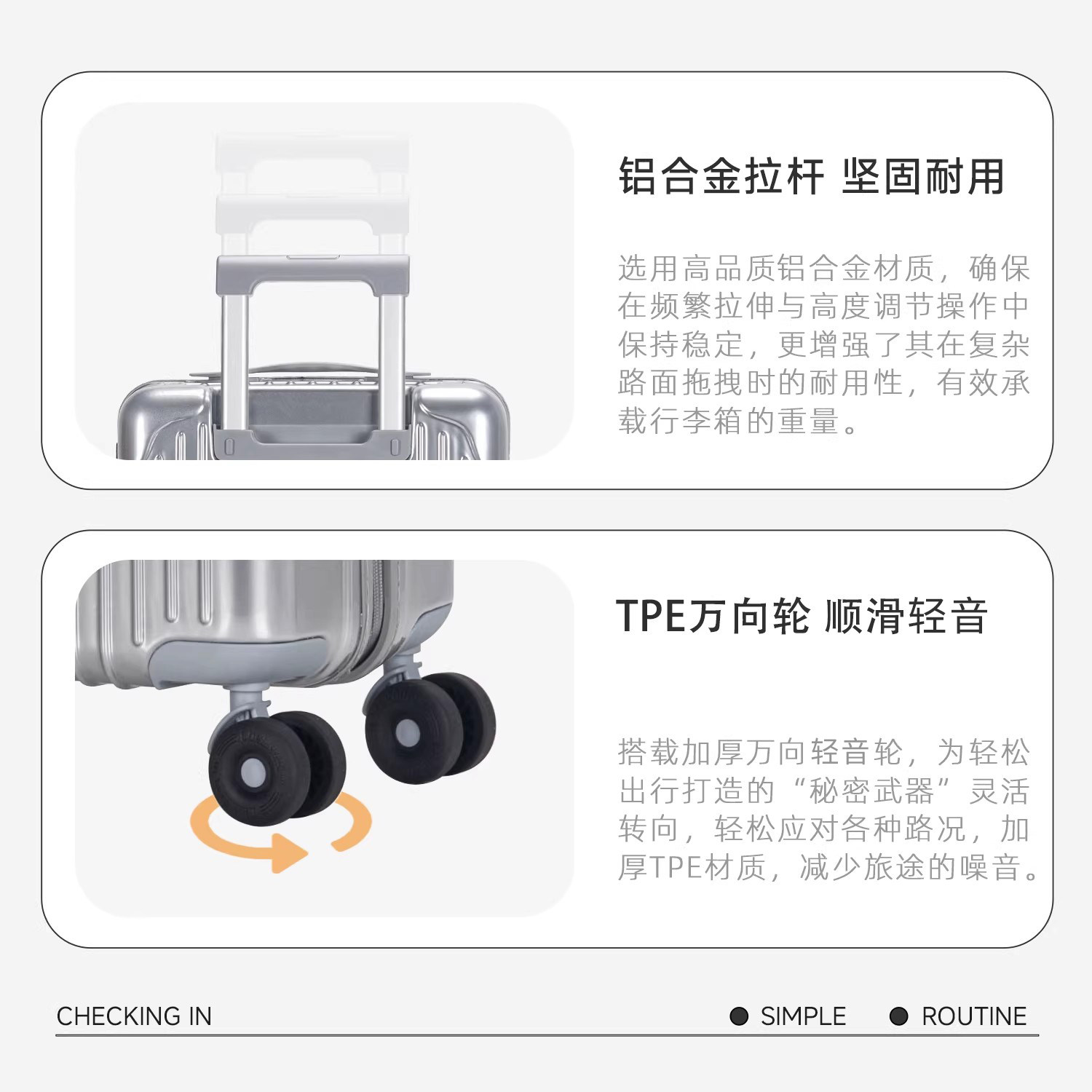 铝合金拉杆 坚固耐用

选用高品质铝合金材质，确保在频繁拉伸与高度调节操作中保持稳定，更增强了其在复杂路面拖拽时的耐用性，有效承载行李箱的重量。

TPE万向轮 顺滑轻音

搭载加厚万向轻音轮，为轻松出行打造的“秘密武器”灵活转向，轻松应对各种路况，加厚TPE材质，减少旅途的噪音。

CHECKING IN

SIMPLE

ROUTINE