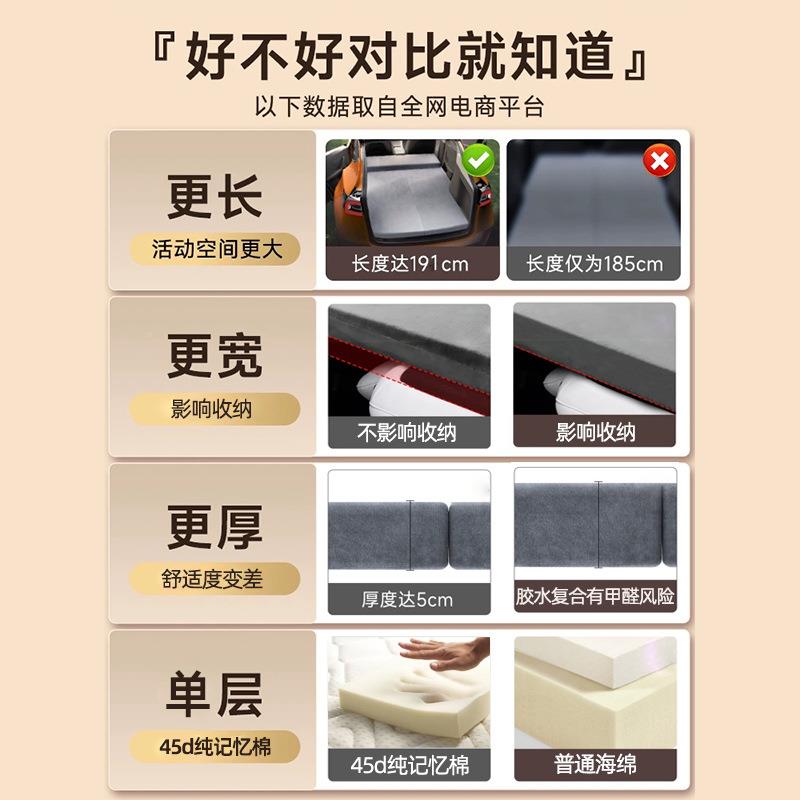 『好不好对比就知道』
以下数据取自全网电商平台

更长
活动空间更大
长度达191cm
长度仅为185cm

更宽
影响收纳
不影响收纳
影响收纳

更厚
舒适度变差
厚度达5cm
胶水复合有甲醛风险

单层
45d纯记忆棉
45d纯记忆棉
普通海绵