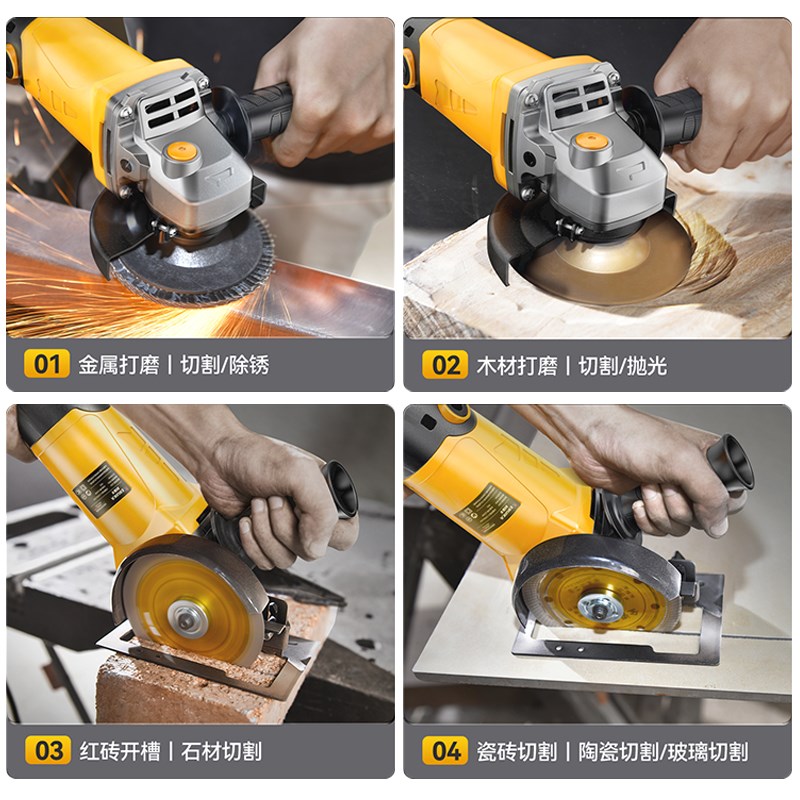 01 金属打磨 | 切割/除锈

02 木材打磨 | 切割/抛光

03 红砖开槽 | 石材切割

04 瓷砖切割 | 陶瓷切割/玻璃切割