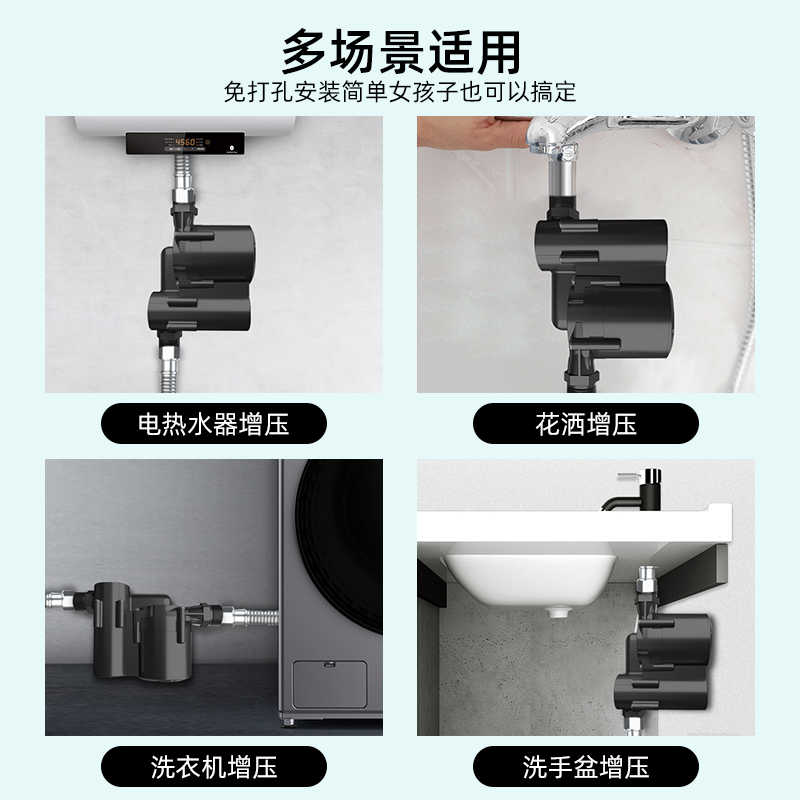 多场景适用
免打孔安装简单女孩子也可以搞定

4560

电热水器增压

花洒增压

洗衣机增压

洗手盆增压