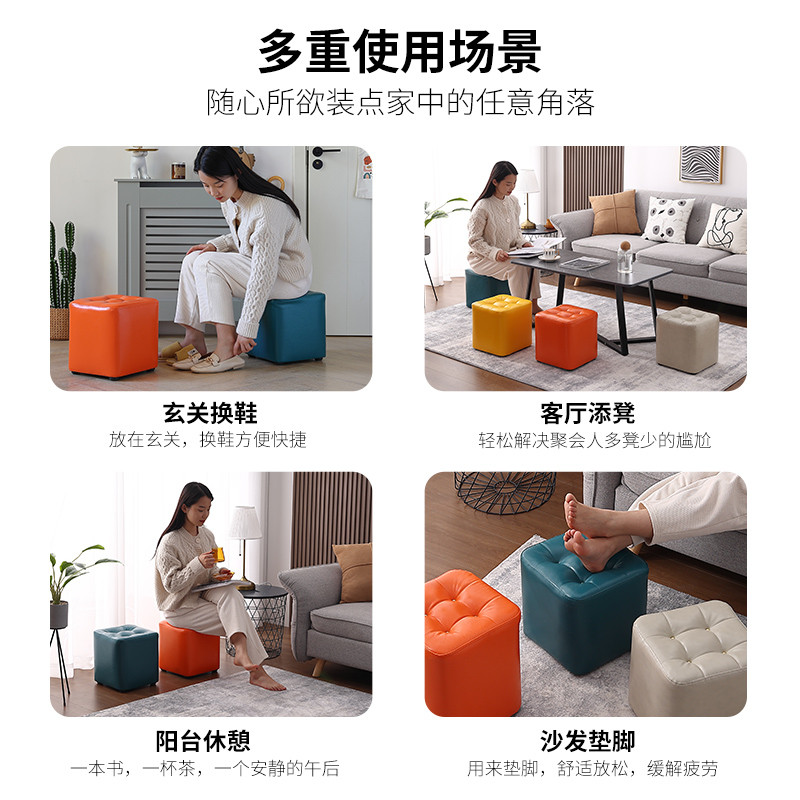 多重使用场景
随心所欲装点家中的任意角落

玄关换鞋
放在玄关，换鞋方便快捷

客厅添凳
轻松解决聚会人多凳少的尴尬

阳台休憩
一本书，一杯茶，一个安静的午后

沙发垫脚
用来垫脚，舒适放松，缓解疲劳