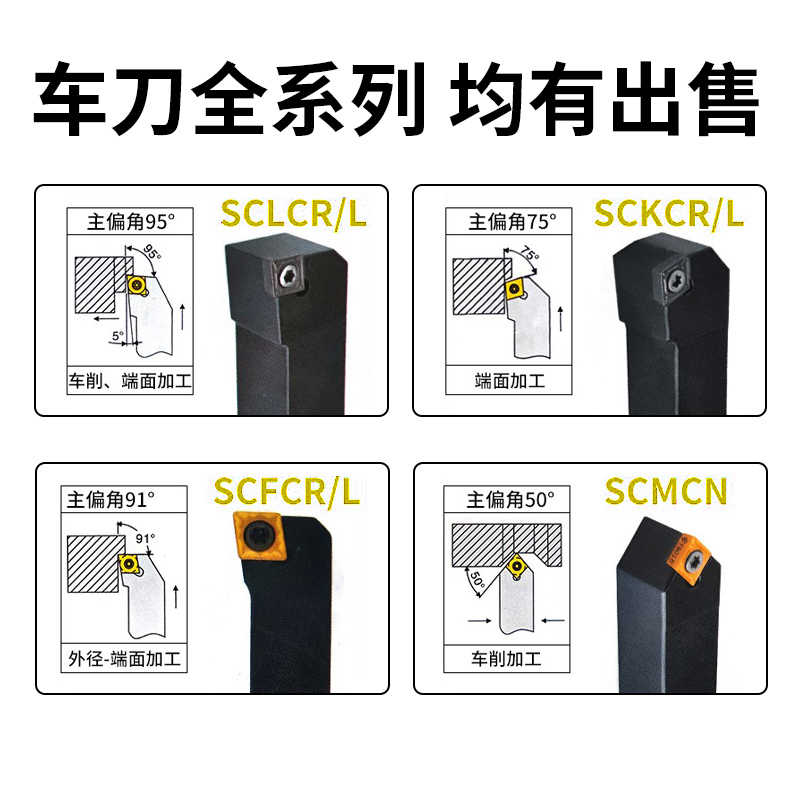 车刀全系列 均有出售

主偏角95°
95°
5°
车削、端面加工
SCLCR/L

主偏角75°
75°
端面加工
SCKCR/L

主偏角91°
91°
外径-端面加工
SCFCR/L

主偏角50°
50°
车削加工
SCMCN