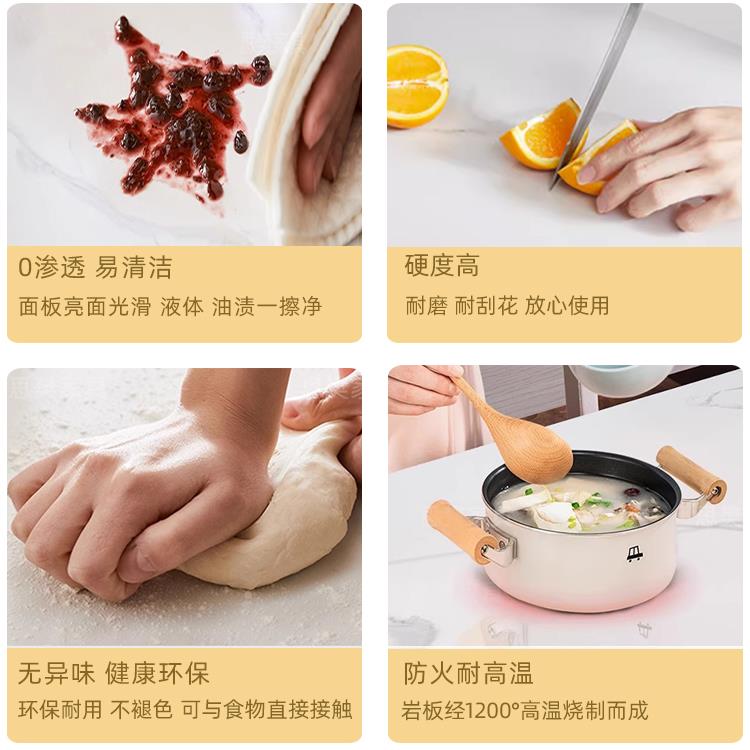 0渗透 易清洁

面板亮面光滑 液体 油渍一擦净

硬度高

耐磨 耐刮花 放心使用

无异味 健康环保

环保耐用 不褪色 可与食物直接接触

防火耐高温

岩板经1200°高温烧制而成