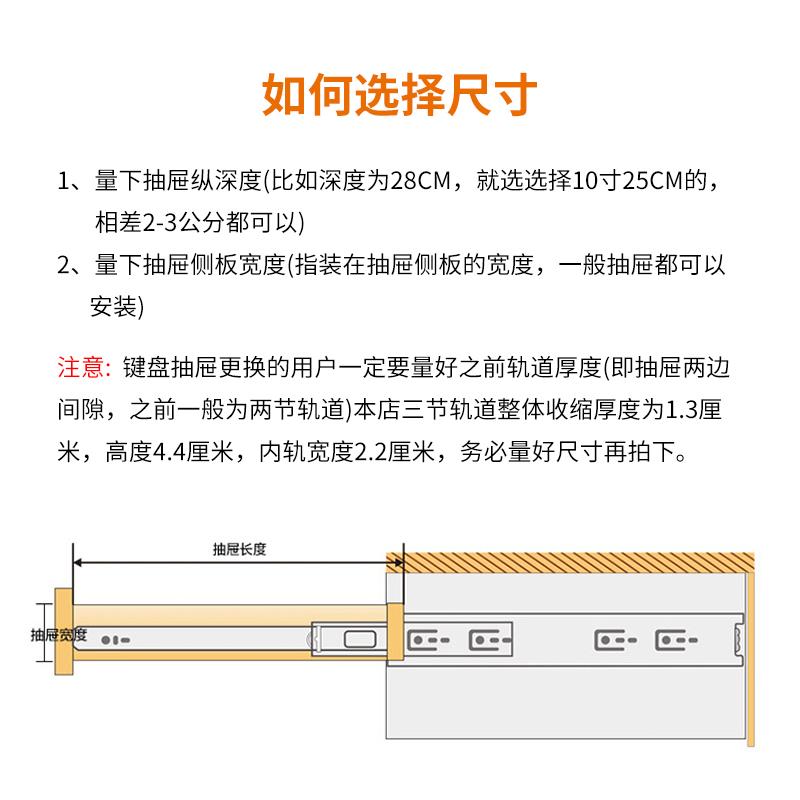 如何选择尺寸

1、量下抽屉纵深度(比如深度为28CM，就选选择10寸25CM的，相差2-3公分都可以)

2、量下抽屉侧板宽度(指装在抽屉侧板的宽度，一般抽屉都可以安装)

注意: 键盘抽屉更换的用户一定要量好之前轨道厚度(即抽屉两边间隙，之前一般为两节轨道)本店三节轨道整体收缩厚度为1.3厘米，高度4.4厘米，内轨宽度2.2厘米，务必量好尺寸再拍下。

抽屉长度

抽屉宽度