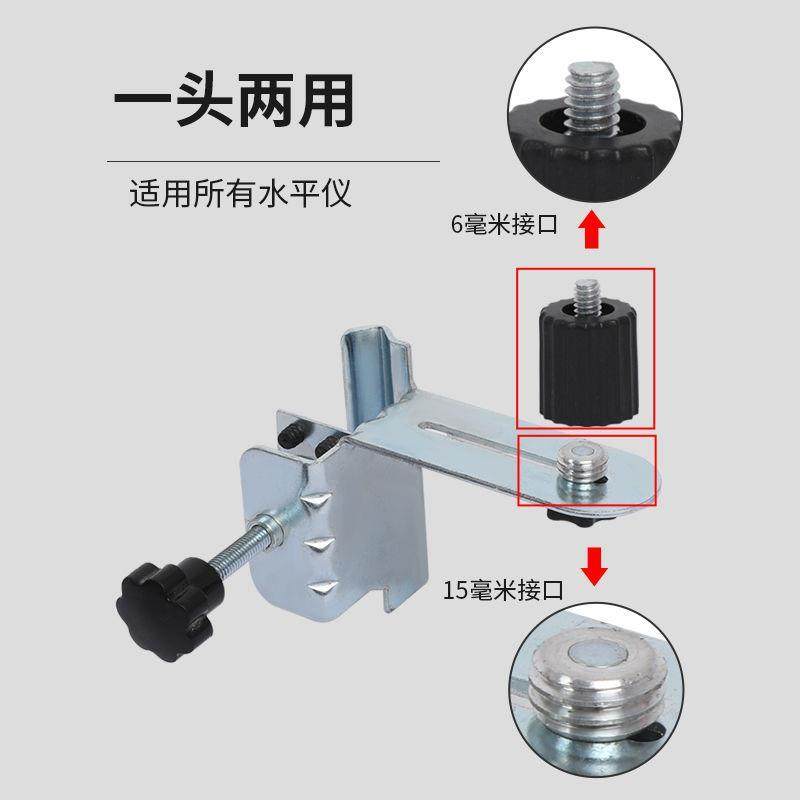 一头两用

适用所有水平仪

6毫米接口

15毫米接口