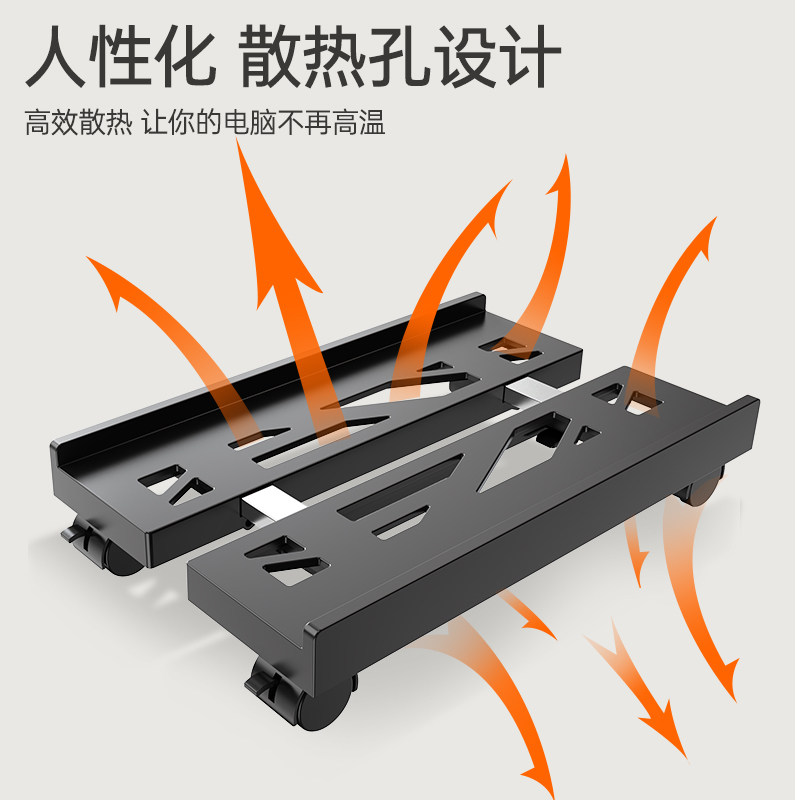 人性化 散热孔设计

高效散热 让你的电脑不再高温