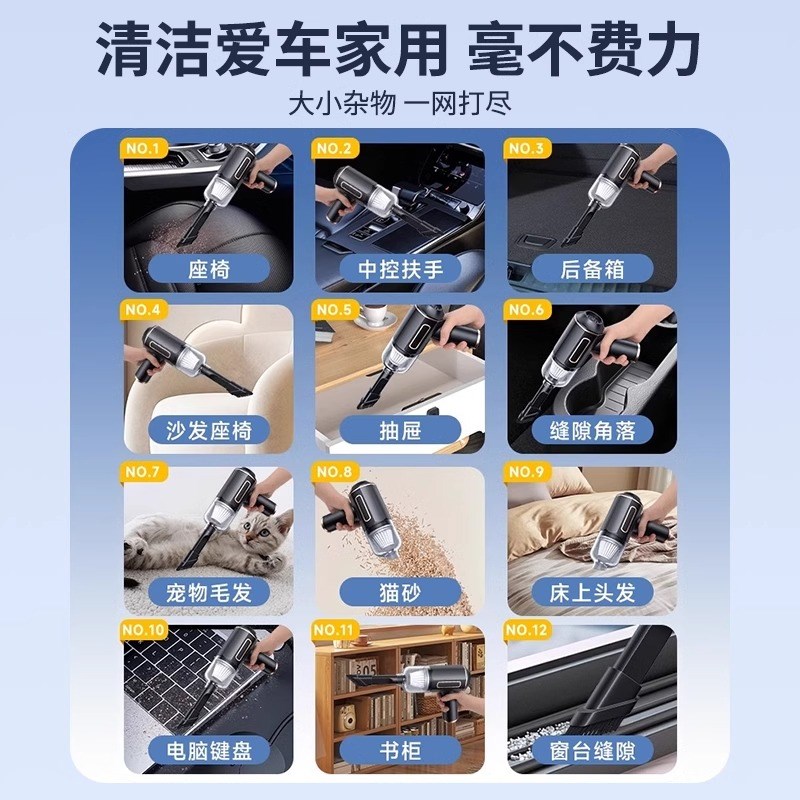 清洁爱车家用 毫不费力

大小杂物 一网打尽

NO.1
座椅

NO.2
中控扶手

NO.3
后备箱

NO.4
沙发座椅

NO.5
抽屉

NO.6
缝隙角落

NO.7
宠物毛发

NO.8
猫砂

NO.9
床上头发

NO.10
电脑键盘

NO.11
书柜

NO.12
窗台缝隙