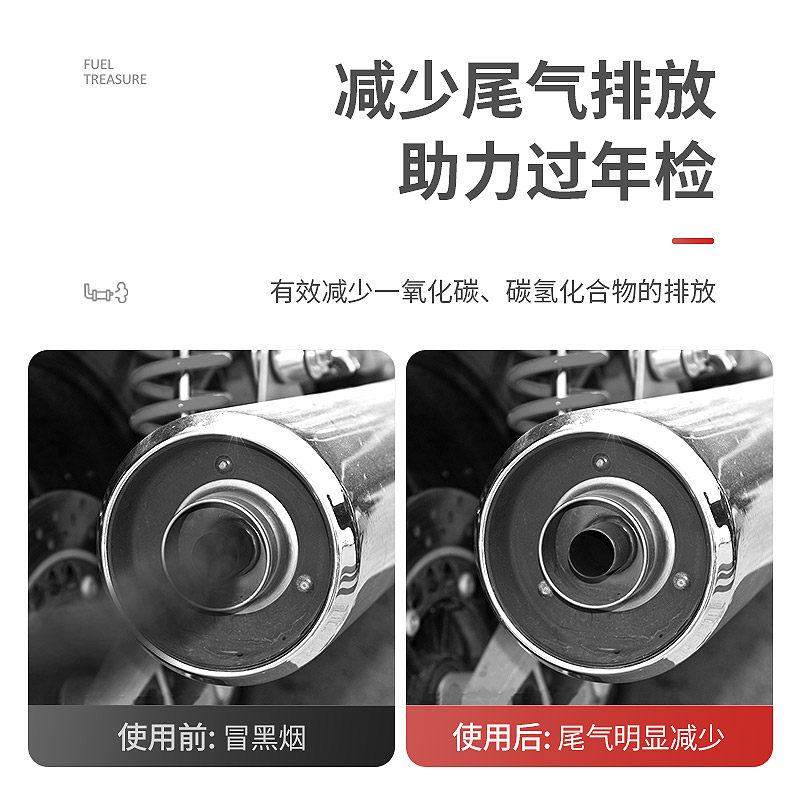 FUEL
TREASURE

减少尾气排放
助力过年检

有效减少一氧化碳、碳氢化合物的排放

使用前: 冒黑烟

使用后: 尾气明显减少