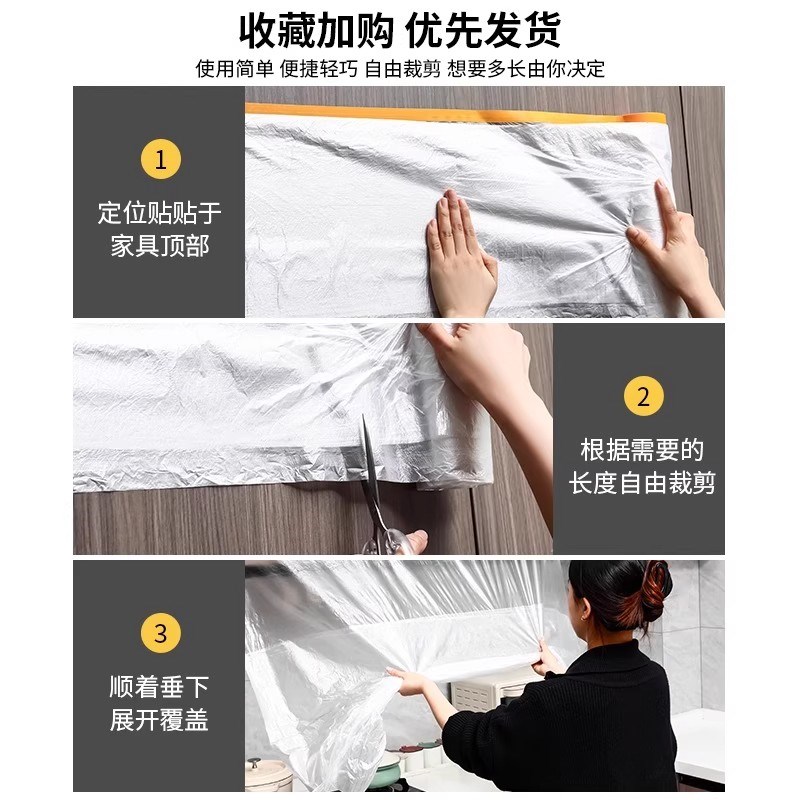 收藏加购 优先发货

使用简单 便捷轻巧 自由裁剪 想要多长由你决定

1

定位贴贴于家具顶部

2

根据需要的长度自由裁剪

3

顺着垂下展开覆盖