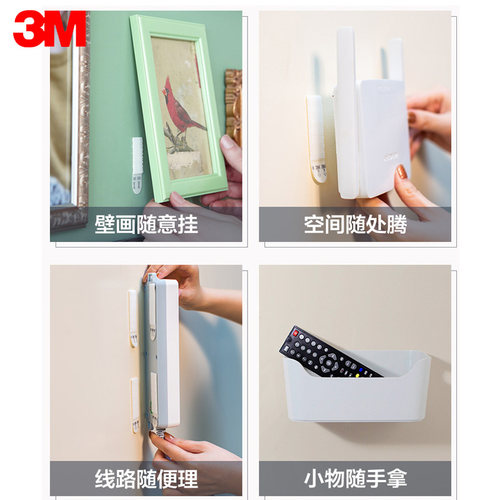 3M

壁画随意挂

空间随处腾

线路随便理

小物随手拿