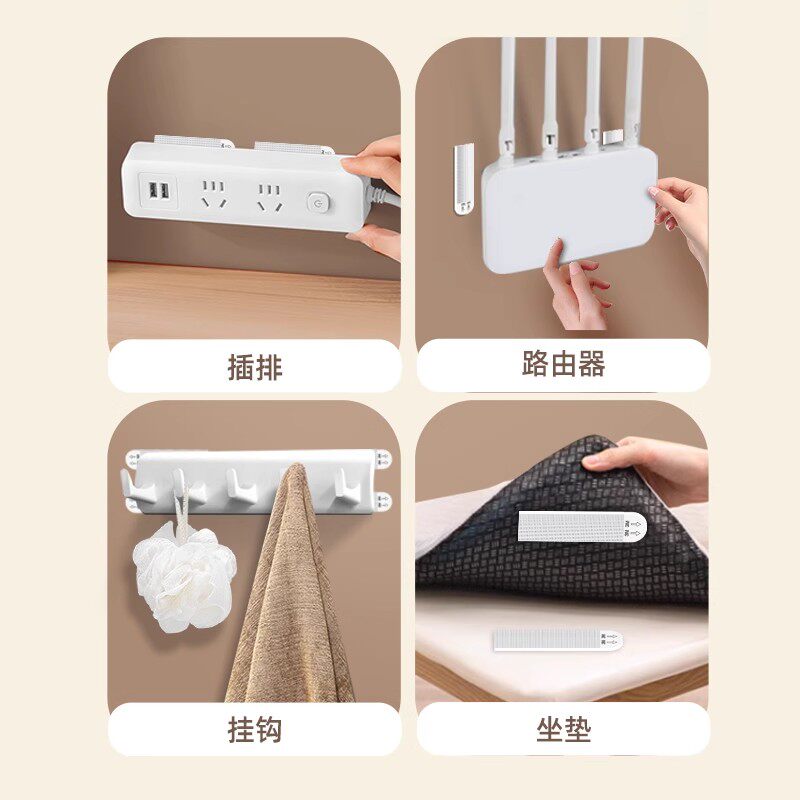 插排

路由器

挂钩

坐垫