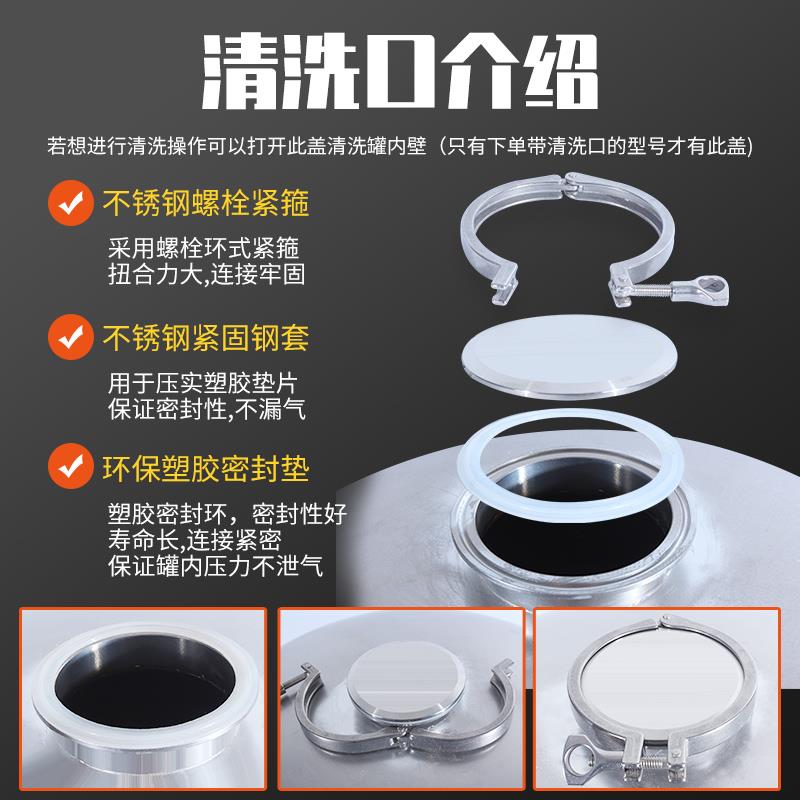 清洗口介绍

若想进行清洗操作可以打开此盖清洗罐内壁（只有下单带清洗口的型号才有此盖）

不锈钢螺栓紧箍

采用螺栓环式紧箍
扭合力大,连接牢固

不锈钢紧固钢套

用于压实塑胶垫片
保证密封性,不漏气

环保塑胶密封垫

塑胶密封环，密封性好
寿命长,连接紧密
保证罐内压力不泄气