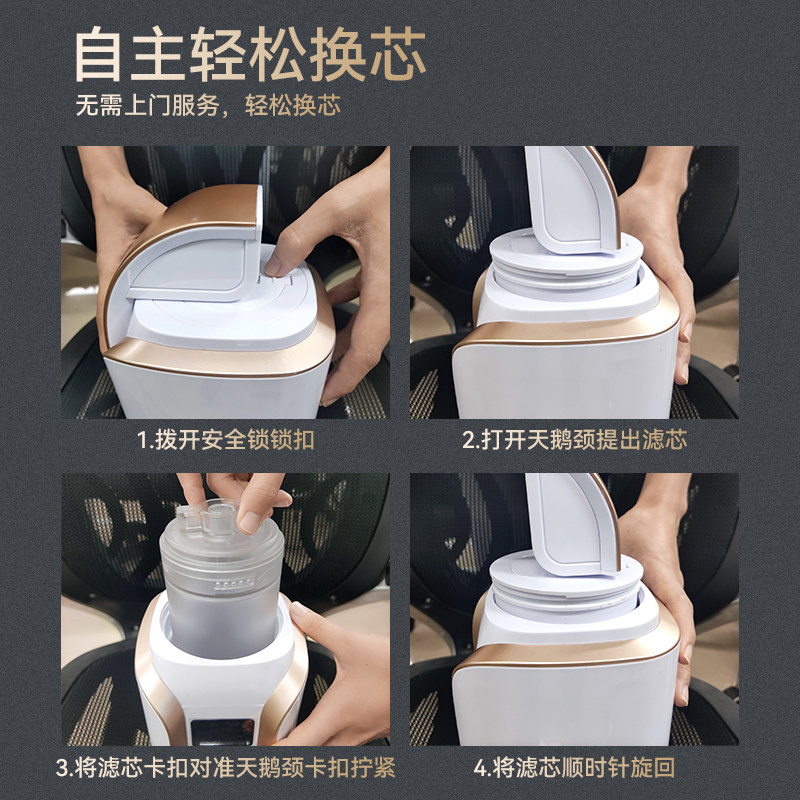 自主轻松换芯

无需上门服务，轻松换芯

1.拨开安全锁锁扣

2.打开天鹅颈提出滤芯

3.将滤芯卡扣对准天鹅颈卡扣拧紧

4.将滤芯顺时针旋回