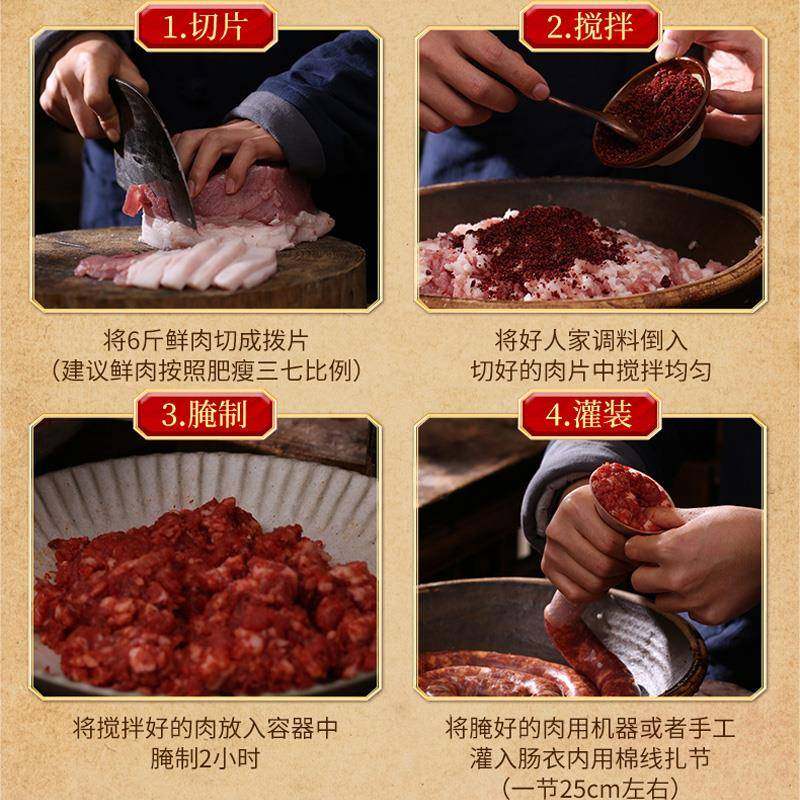 1.切片

将6斤鲜肉切成拨片
（建议鲜肉按照肥瘦三七比例）

2.搅拌

将好人家调料倒入
切好的肉片中搅拌均匀

3.腌制

将搅拌好的肉放入容器中
腌制2小时

4.灌装

将腌好的肉用机器或者手工
灌入肠衣内用棉线扎节
（一节25cm左右）