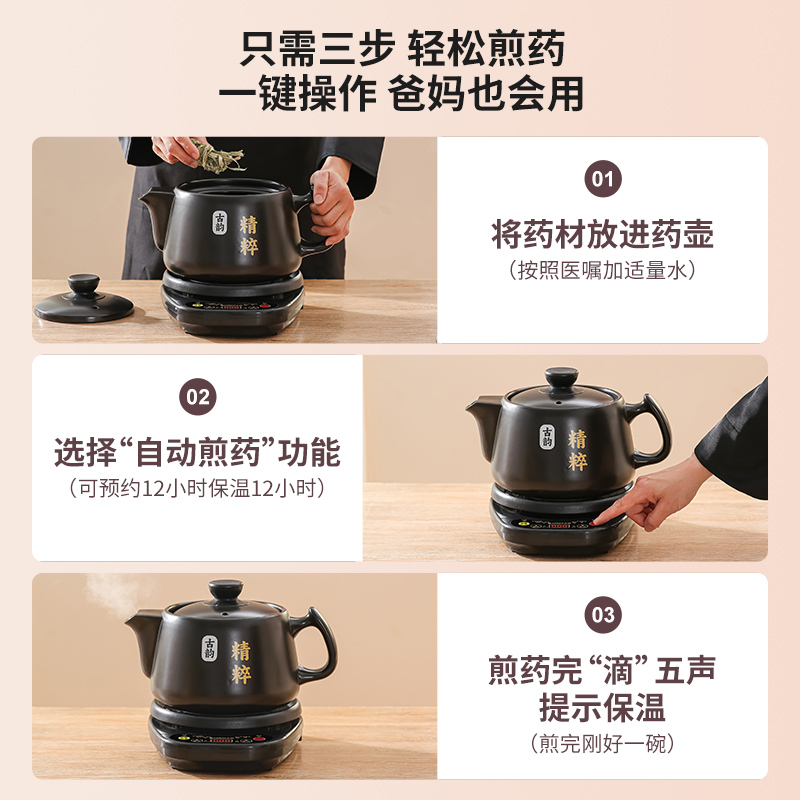 只需三步 轻松煎药
一键操作 爸妈也会用

古韵 精粹

01
将药材放进药壶
（按照医嘱加适量水）

02
选择“自动煎药”功能
（可预约12小时保温12小时）

古韵 精粹

古韵 精粹

03
煎药完“滴”五声
提示保温
（煎完刚好一碗）