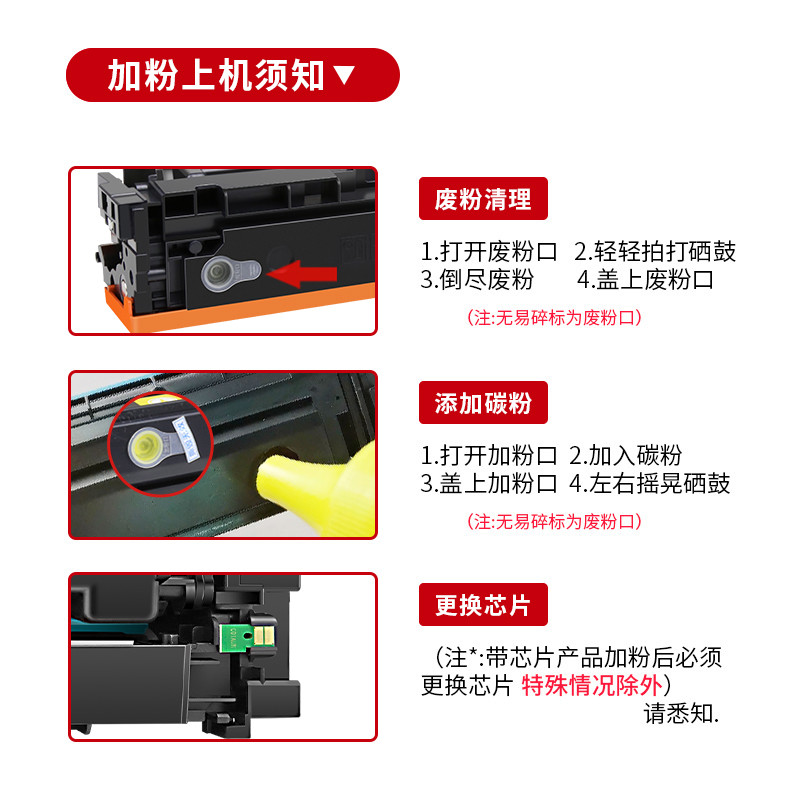 加粉上机须知▼

废粉清理

1.打开废粉口 2.轻轻拍打硒鼓
3.倒尽废粉 4.盖上废粉口

(注:无易碎标为废粉口)

添加碳粉

1.打开加粉口 2.加入碳粉
3.盖上加粉口 4.左右摇晃硒鼓

(注:无易碎标为废粉口)

更换芯片

(注*:带芯片产品加粉后必须更换芯片 特殊情况除外)
请悉知.