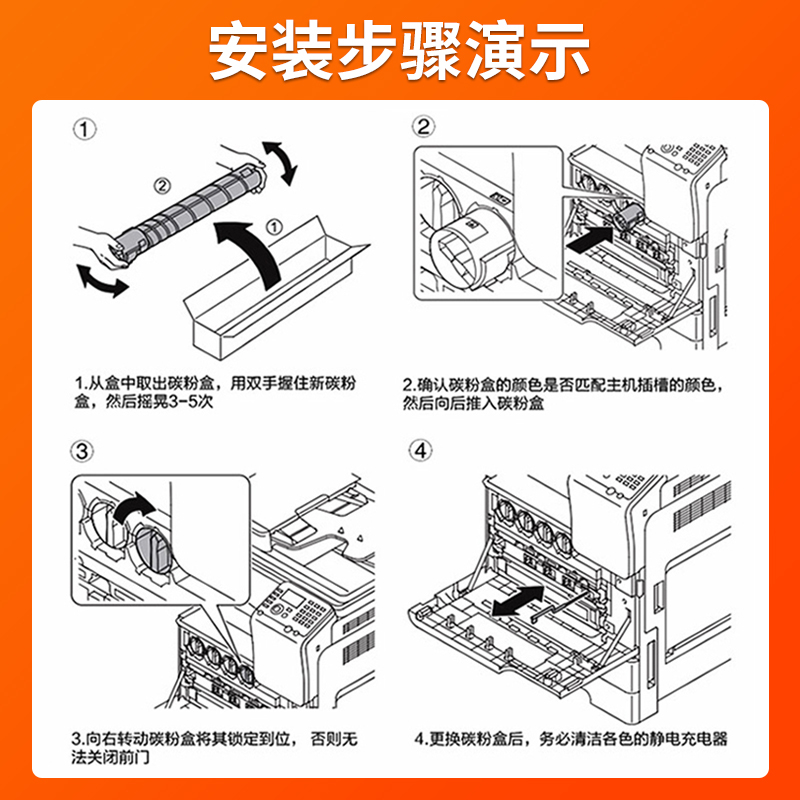 安装步骤演示

①

②

①

1.从盒中取出碳粉盒，用双手握住新碳粉盒，然后摇晃3-5次

②

2.确认碳粉盒的颜色是否匹配主机插槽的颜色，然后向后推入碳粉盒

③

3.向右转动碳粉盒将其锁定到位，否则无法关闭前门

④

4.更换碳粉盒后，务必清洁各色的静电充电器