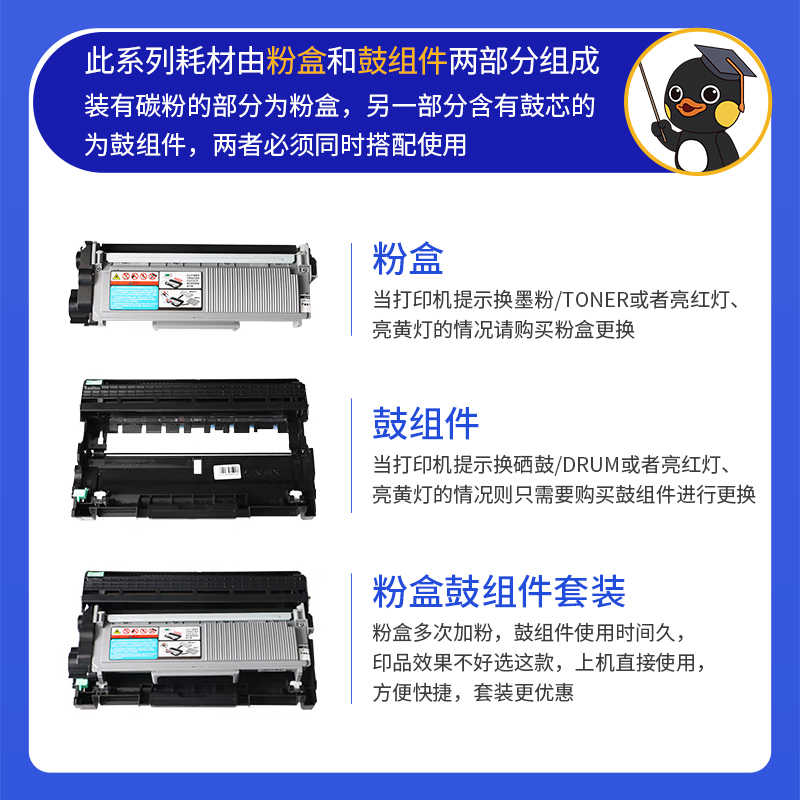 此系列耗材由粉盒和鼓组件两部分组成
装有碳粉的部分为粉盒，另一部分含有鼓芯的为鼓组件，两者必须同时搭配使用

粉盒
当打印机提示换墨粉/TONER或者亮红灯、亮黄灯的情况请购买粉盒更换

鼓组件
当打印机提示换硒鼓/DRUM或者亮红灯、亮黄灯的情况则只需要购买鼓组件进行更换

粉盒鼓组件套装
粉盒多次加粉，鼓组件使用时间久，印品效果不好选这款，上机直接使用，方便快捷，套装更优惠