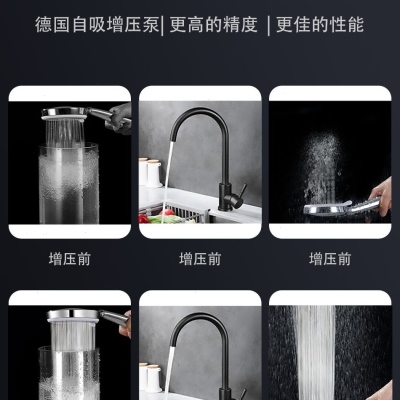 德国自吸增压泵| 更高的精度 | 更佳的性能

增压前

增压前

增压前