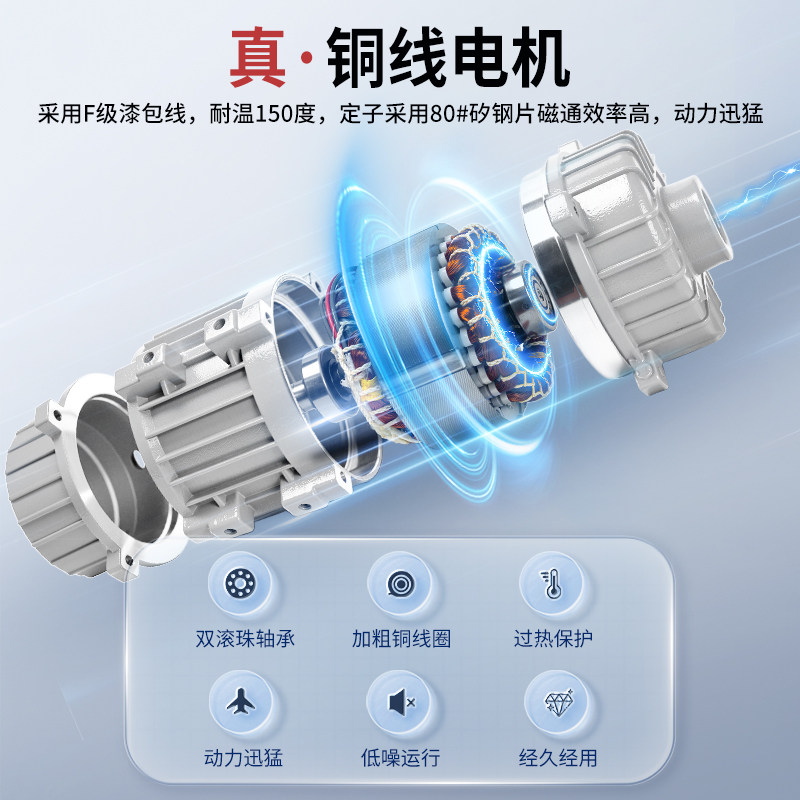 真·铜线电机

采用F级漆包线，耐温150度，定子采用80#矽钢片磁通效率高，动力迅猛

双滚珠轴承

加粗铜线圈

过热保护

动力迅猛

低噪运行

经久经用