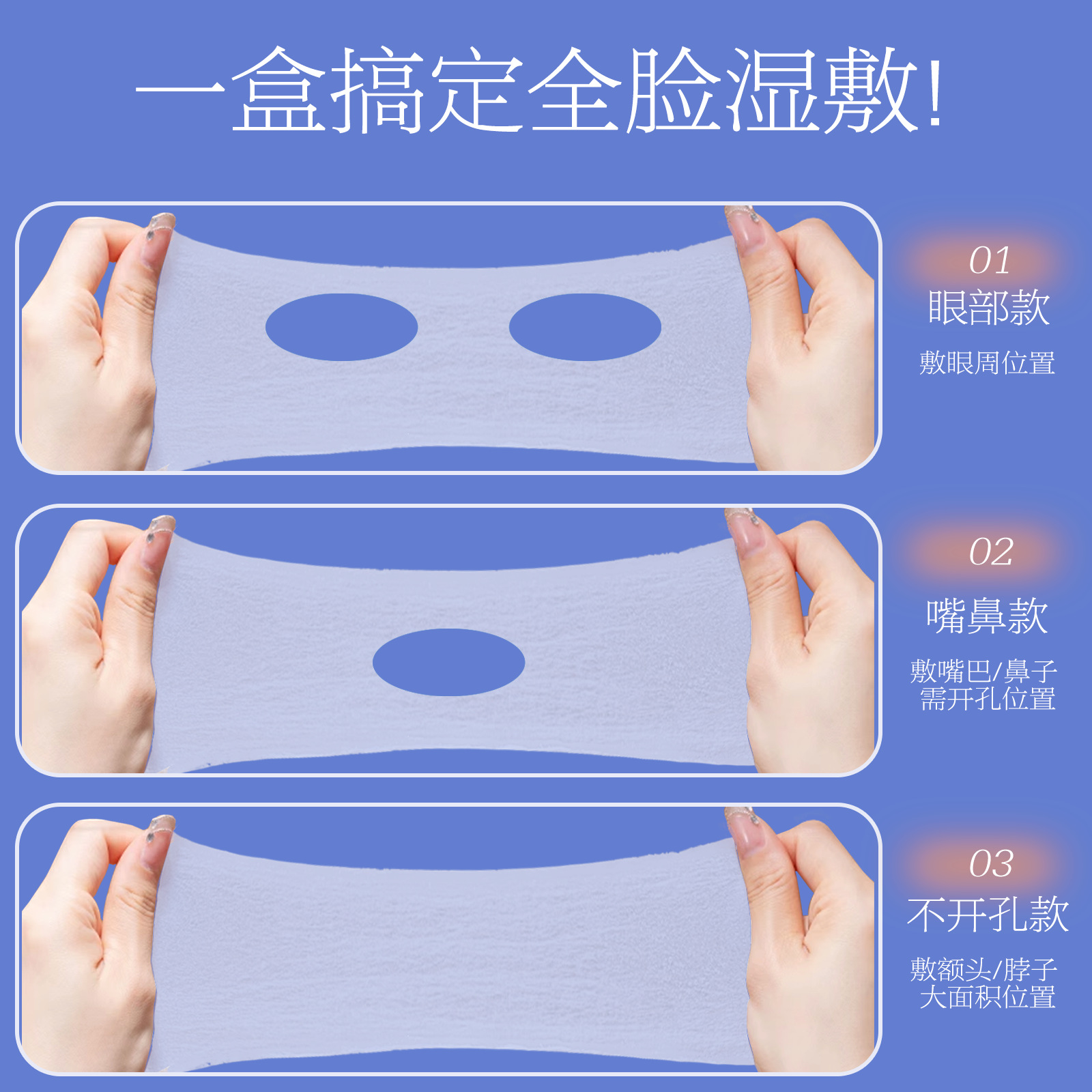 一盒搞定全脸湿敷!

01
眼部款
敷眼周位置

02
嘴鼻款
敷嘴巴/鼻子
需开孔位置

03
不开孔款
敷额头/脖子
大面积位置