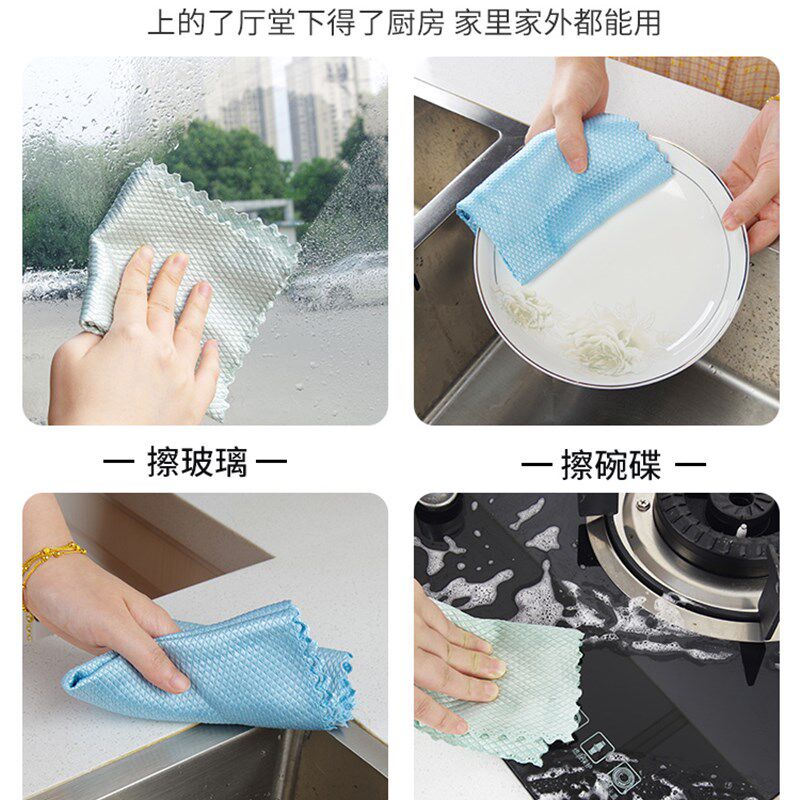 上的了厅堂下得了厨房 家里家外都能用

— 擦玻璃 —

— 擦碗碟 —