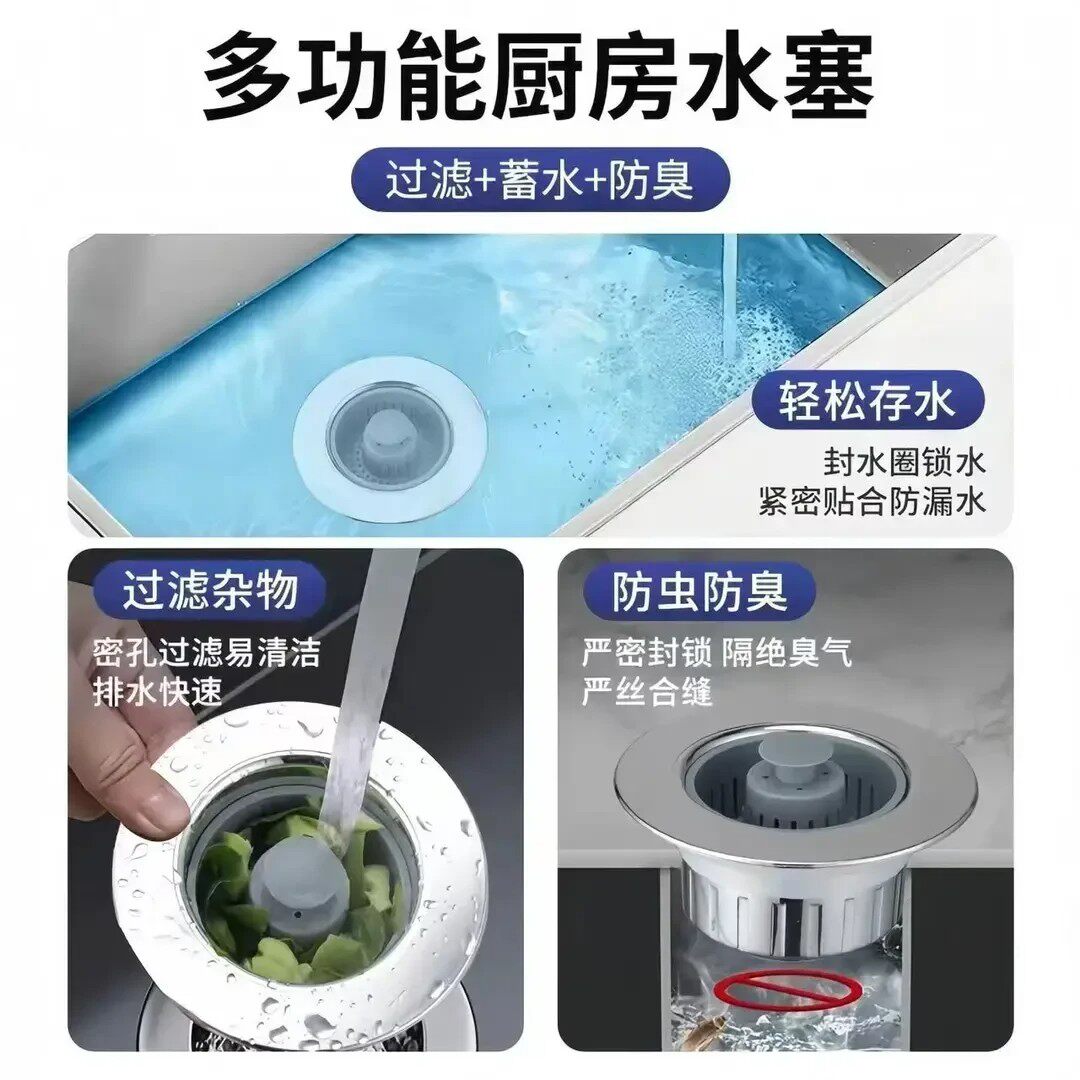 多功能厨房水塞

过滤+蓄水+防臭

轻松存水

封水圈锁水
紧密贴合防漏水

过滤杂物

密孔过滤易清洁
排水快速

防虫防臭

严密封锁 隔绝臭气
严丝合缝