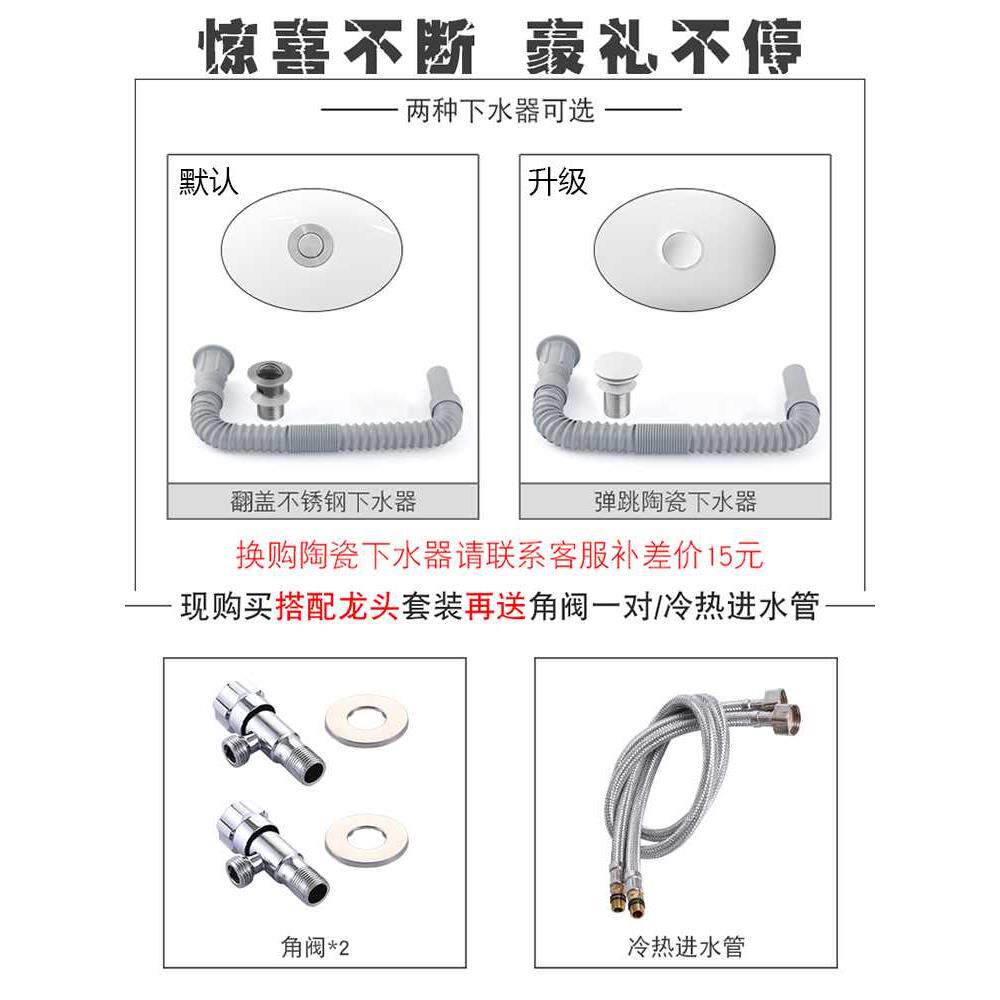 惊喜不断 豪礼不停

两种下水器可选

默认

翻盖不锈钢下水器

升级

弹跳陶瓷下水器

换购陶瓷下水器请联系客服补差价15元

现购买搭配龙头套装再送角阀一对/冷热进水管

角阀*2

冷热进水管