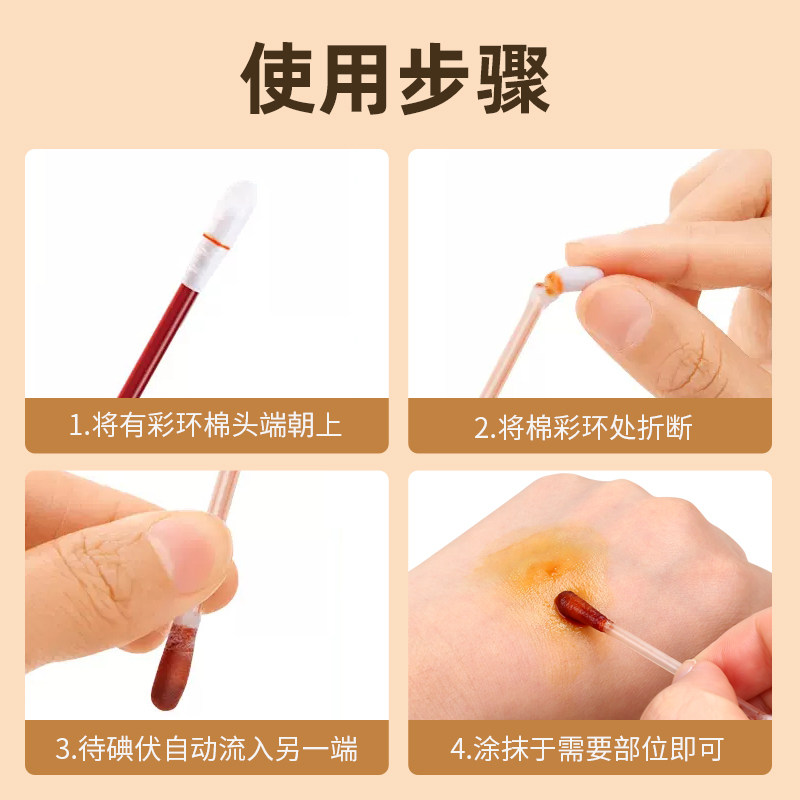 使用步骤

1.将有彩环棉头端朝上

2.将棉彩环处折断

3.待碘伏自动流入另一端

4.涂抹于需要部位即可