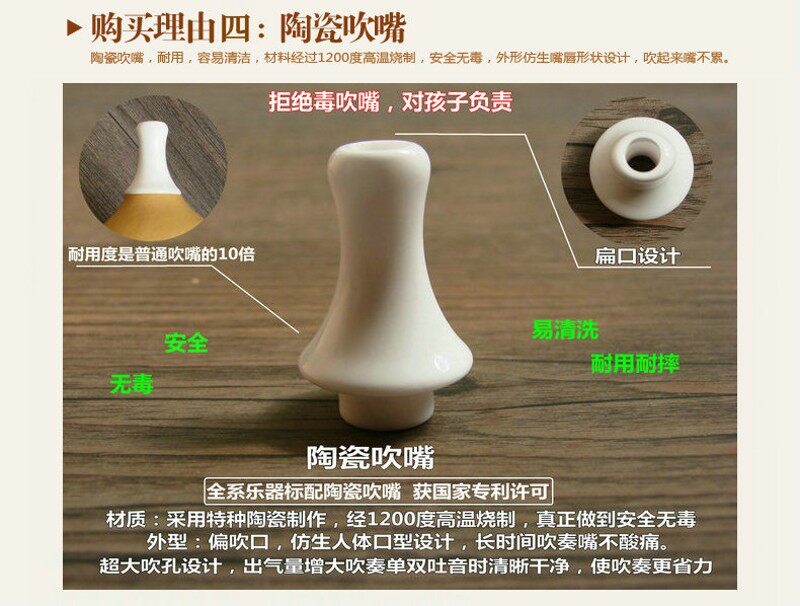 购买理由四：陶瓷吹嘴

陶瓷吹嘴，耐用，容易清洁，材料经过1200度高温烧制，安全无毒，外形仿生嘴唇形状设计，吹起来嘴不累。

拒绝毒吹嘴，对孩子负责

耐用度是普通吹嘴的10倍

扁口设计

安全

无毒

易清洗

耐用耐摔

陶瓷吹嘴

全系乐器标配陶瓷吹嘴 获国家专利许可

材质：采用特种陶瓷制作，经1200度高温烧制，真正做到安全无毒

外型：偏吹口，仿生人体口型设计，长时间吹奏嘴不酸痛。

超大吹孔设计，出气量增大吹奏单双吐音时清晰干净，使吹奏更省力