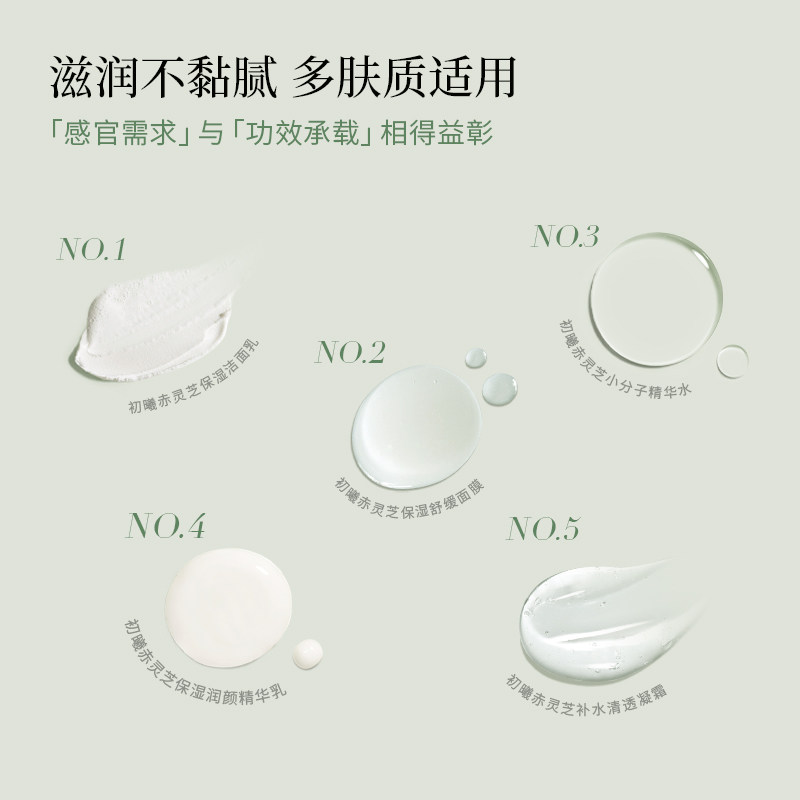 滋润不黏腻 多肤质适用

「感官需求」与「功效承载」相得益彰

NO.1

初曦赤灵芝保湿洁面乳

NO.2

初曦赤灵芝保湿舒缓面膜

NO.3

初曦赤灵芝小分子精华水

NO.4

初曦赤灵芝保湿润颜精华乳

NO.5

初曦赤灵芝补水清透凝霜