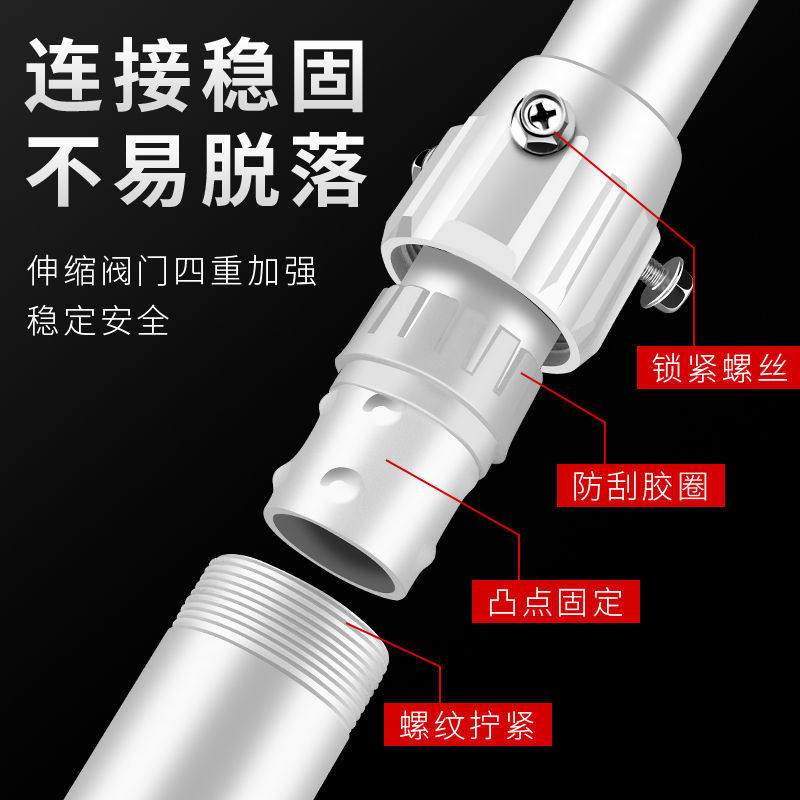 连接稳固
不易脱落

伸缩阀门四重加强
稳定安全

锁紧螺丝

防刮胶圈

凸点固定

螺纹拧紧