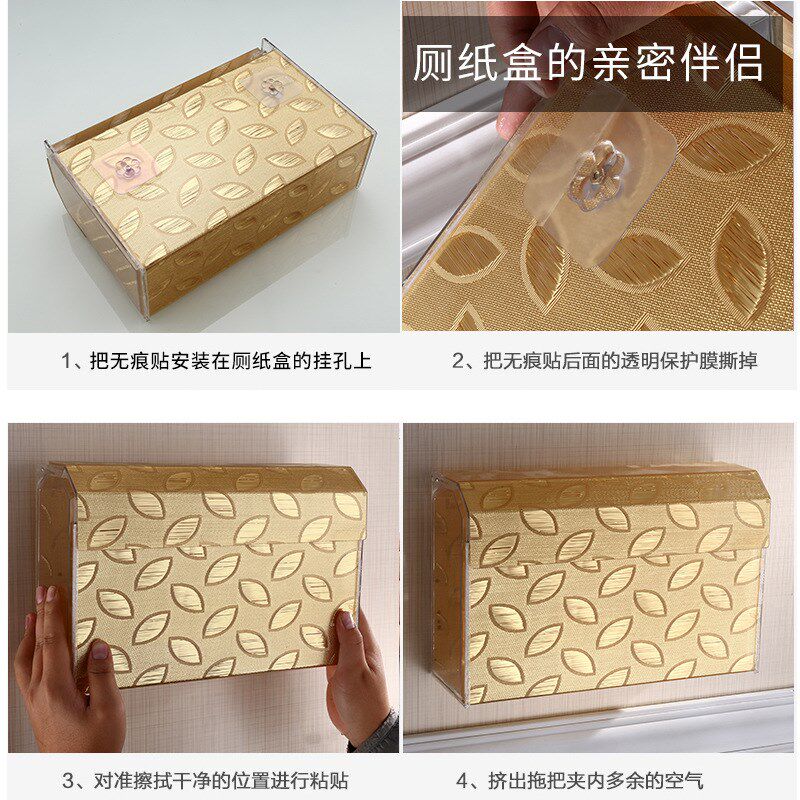 厕纸盒的亲密伴侣

1、把无痕贴安装在厕纸盒的挂孔上

2、把无痕贴后面的透明保护膜撕掉

3、对准擦拭干净的位置进行粘贴

4、挤出拖把夹内多余的空气